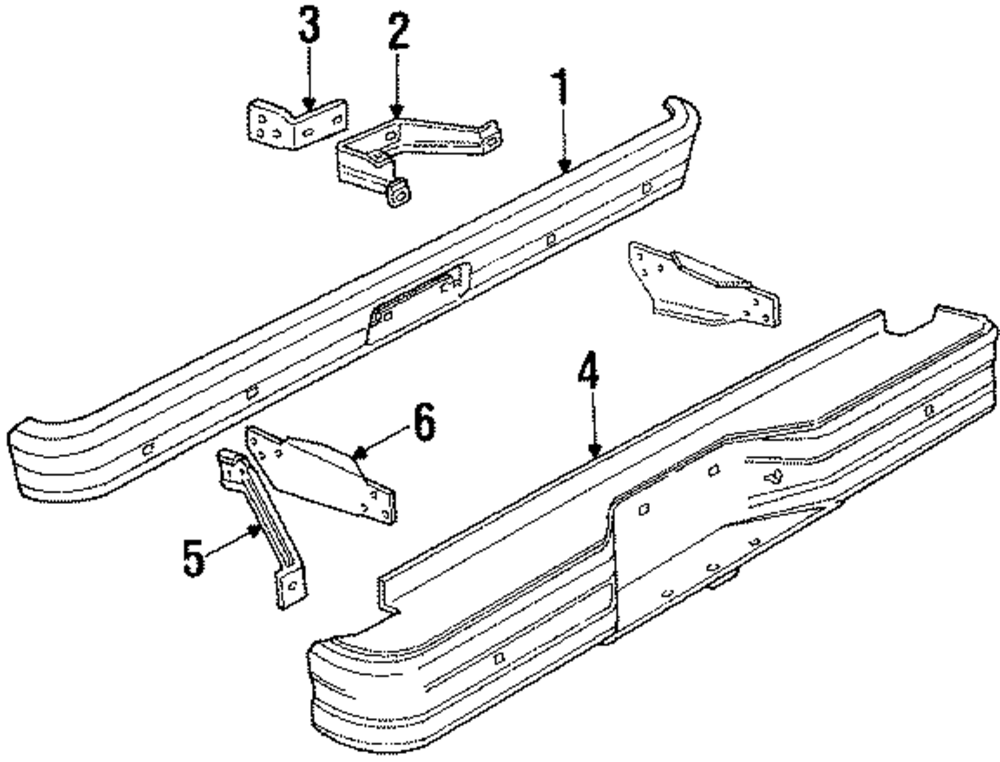 3
2
1
4
6
5