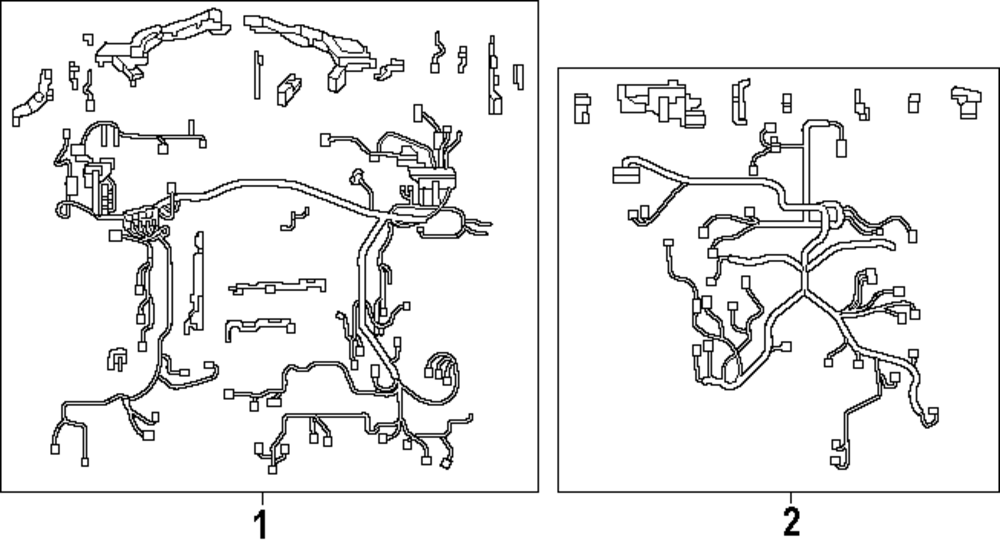 1

2