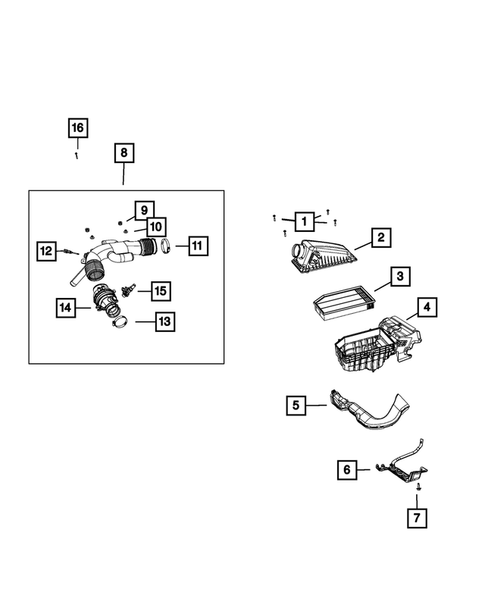 16
8
9
10
12
11
15
14
13
1
2
3
4
5
6
7