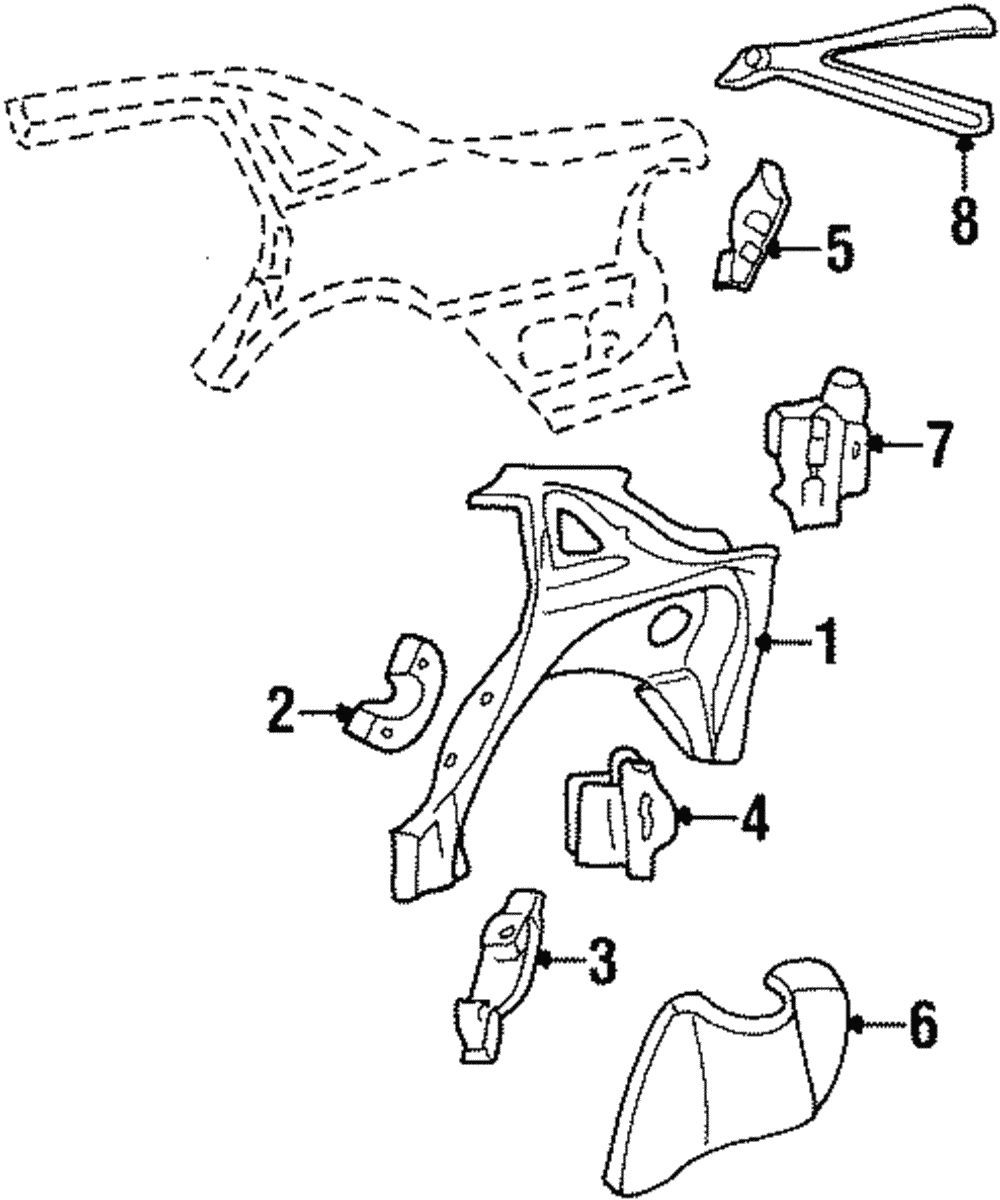 8
5
7
1
2
4
3
6