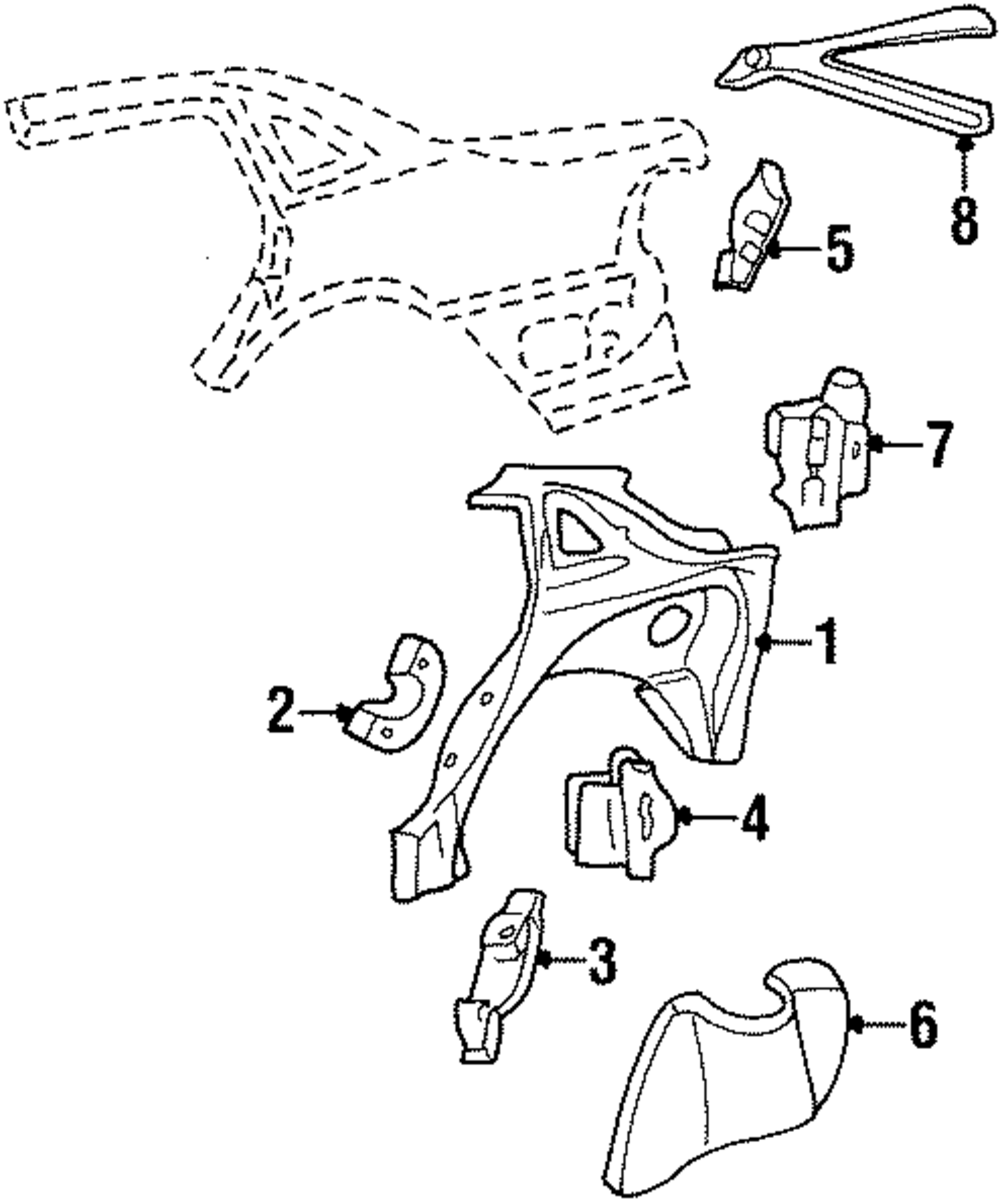 8
5
7
1
2
4
3
6