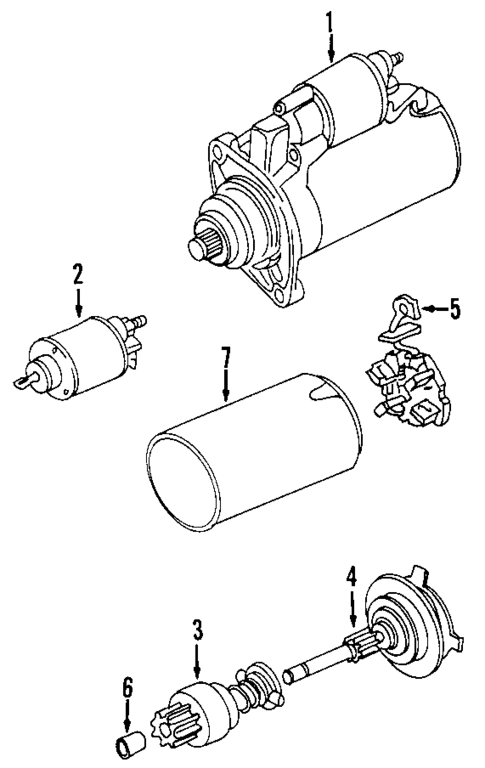 1
2
5
7
4
3
6