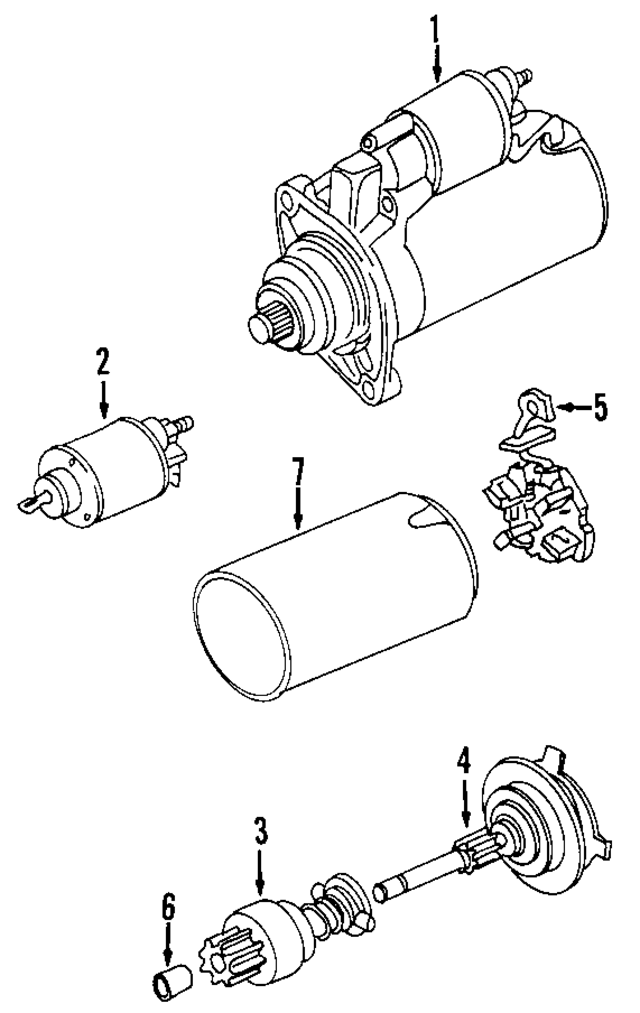 1
2
5
7
4
3
6