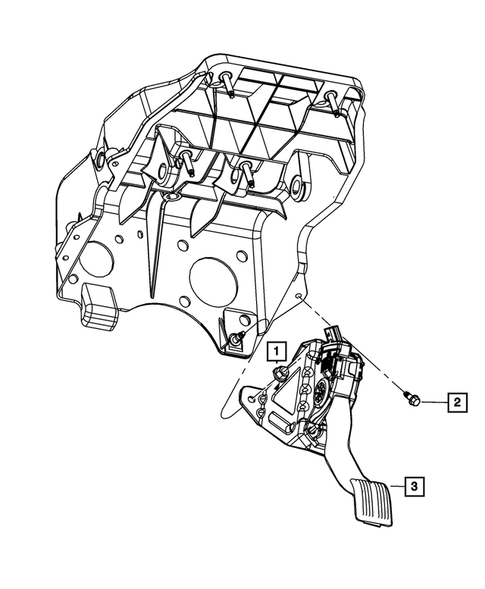 1
2
3