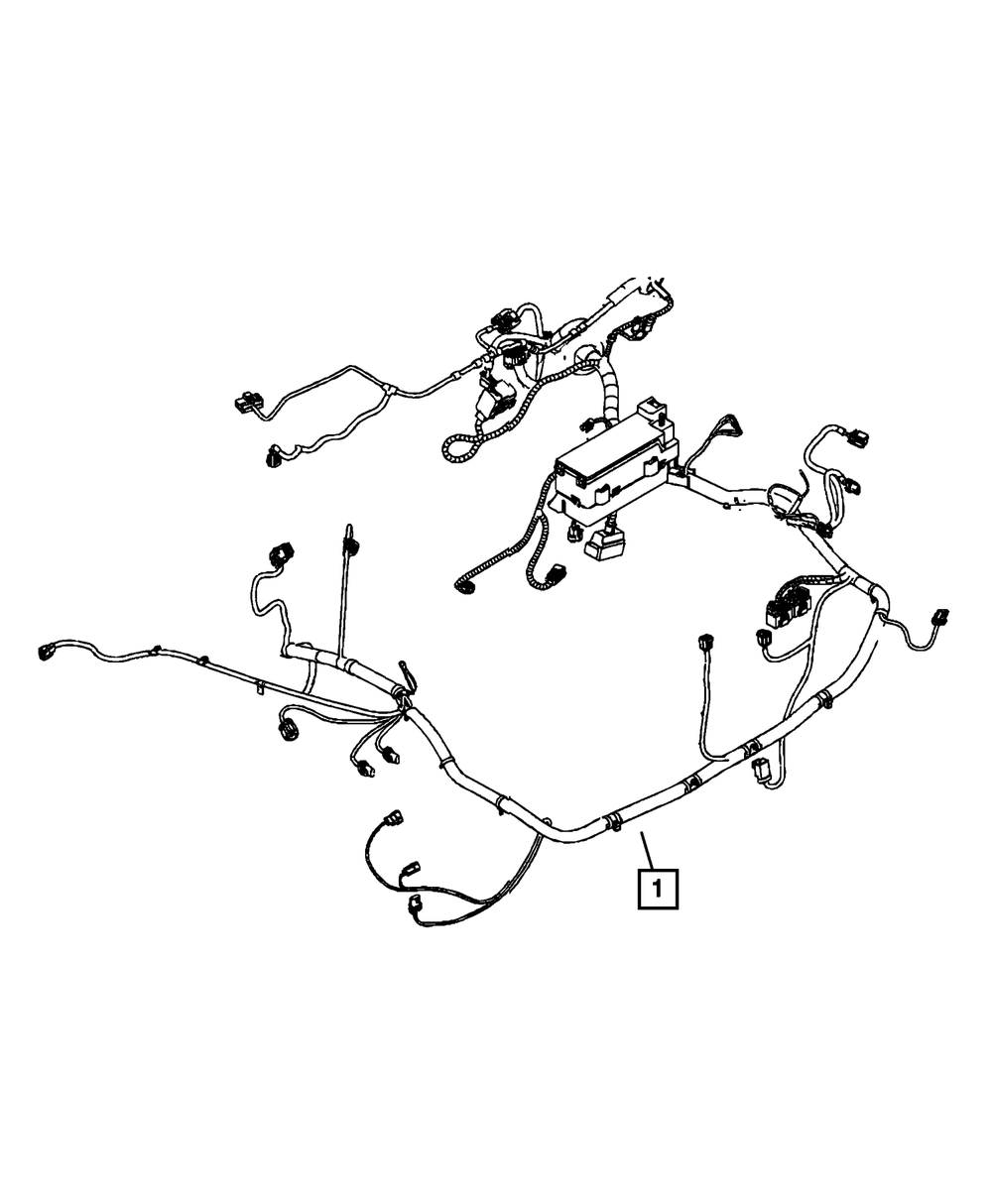 1