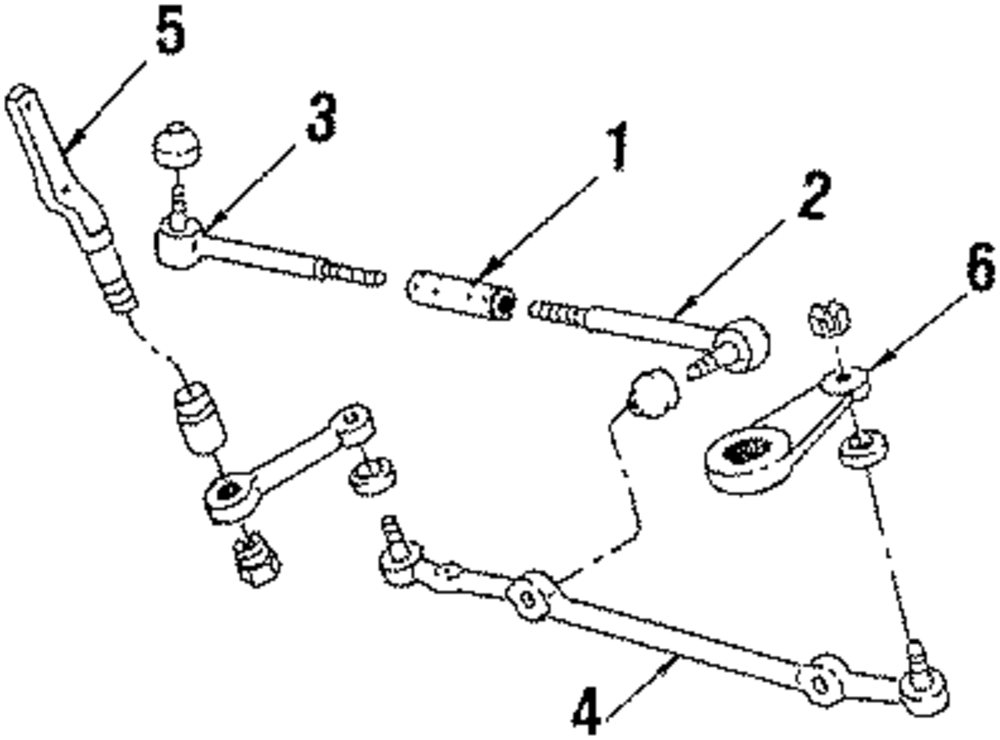 5
3
1
2
6
4