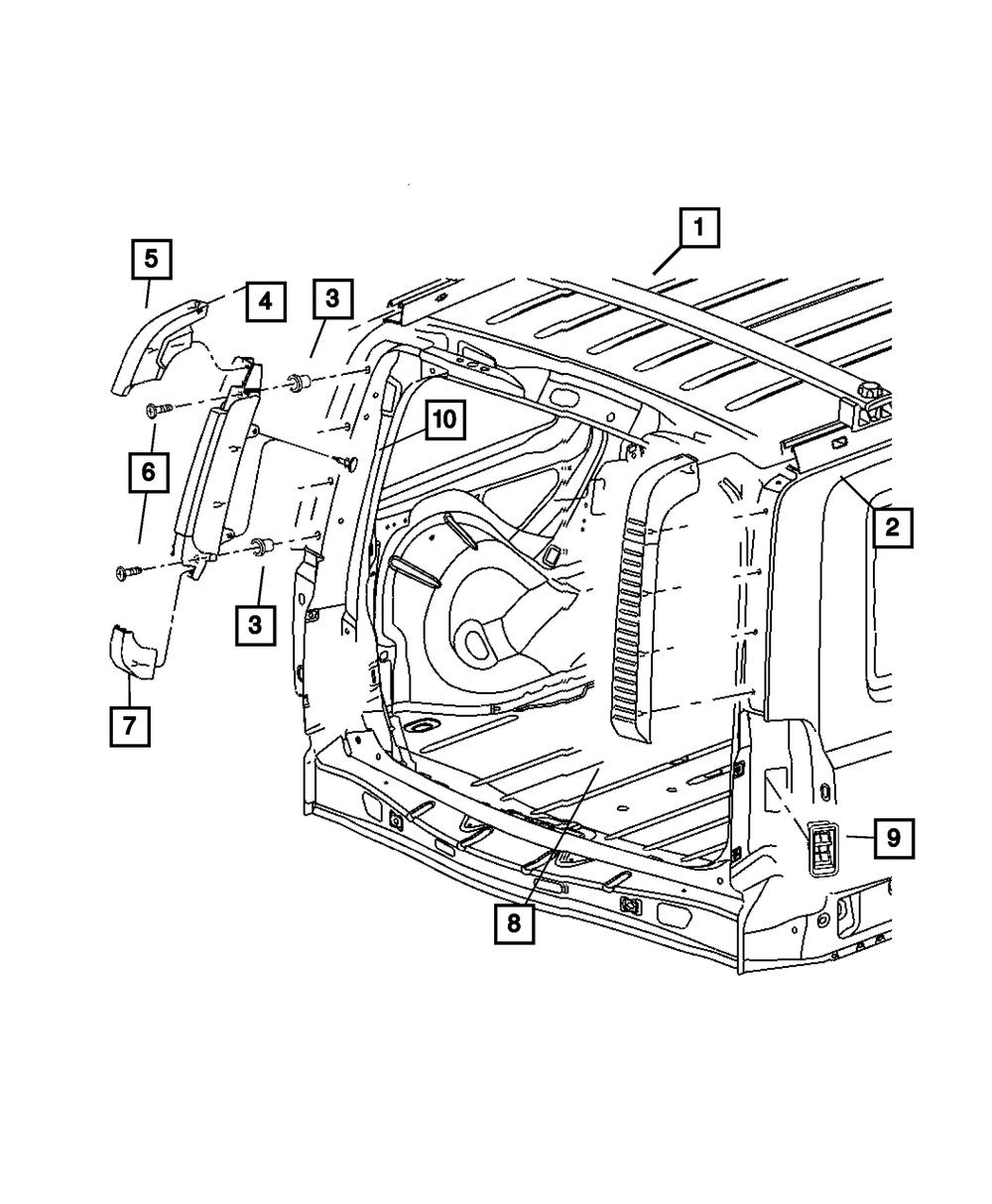 1
5
4
3
10
6
2
3
7
9
8