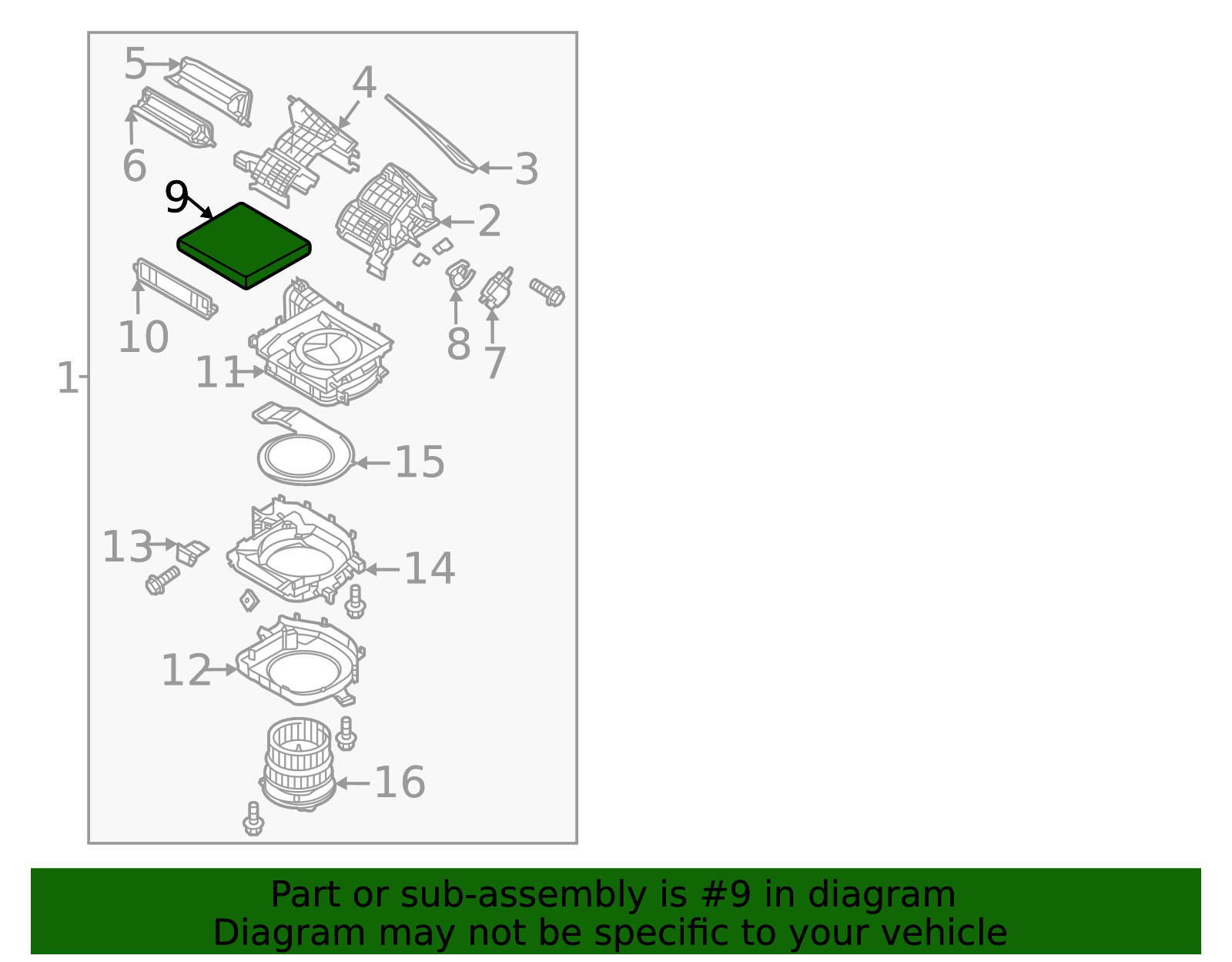 5
4
6
3
9
2
10
8
7
1
11
15
13
14
12
16

Part or sub-assembly is #9 in diagram
Diagram may not be specific to your vehicle