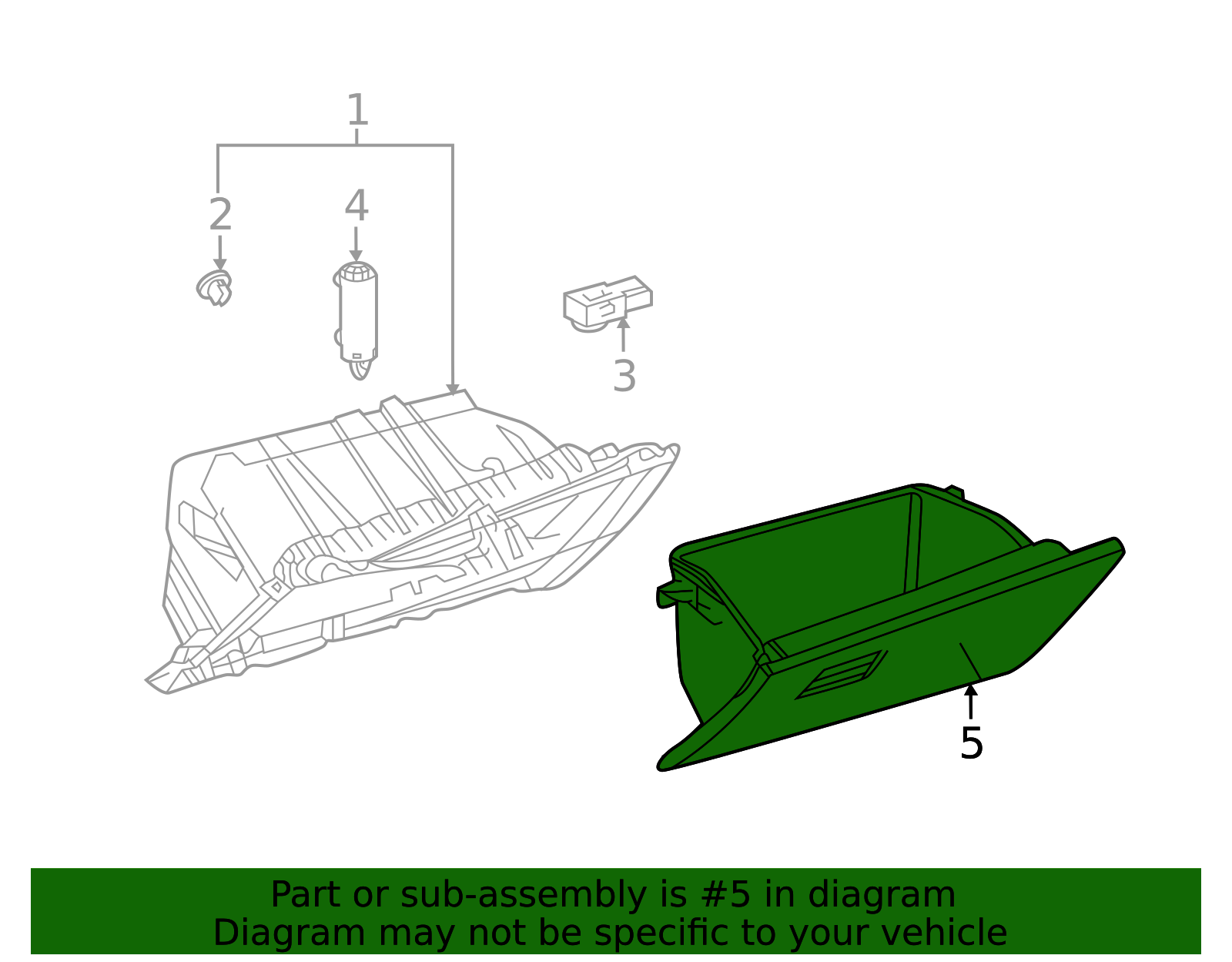 1
2
4
3
5

Part or sub-assembly is #5 in diagram
Diagram may not be specific to your vehicle