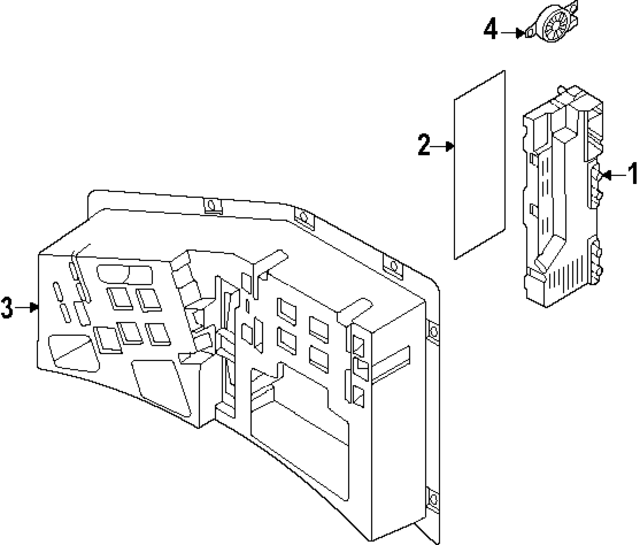 4
2
1
3