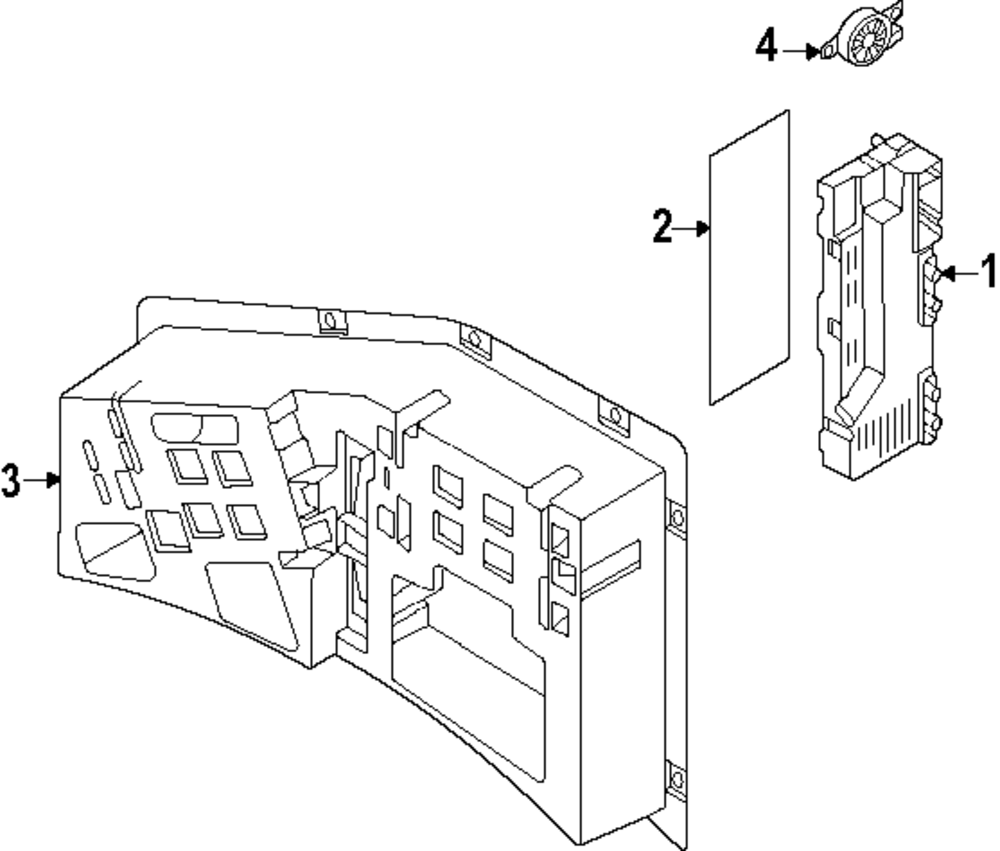 4
2
1
3