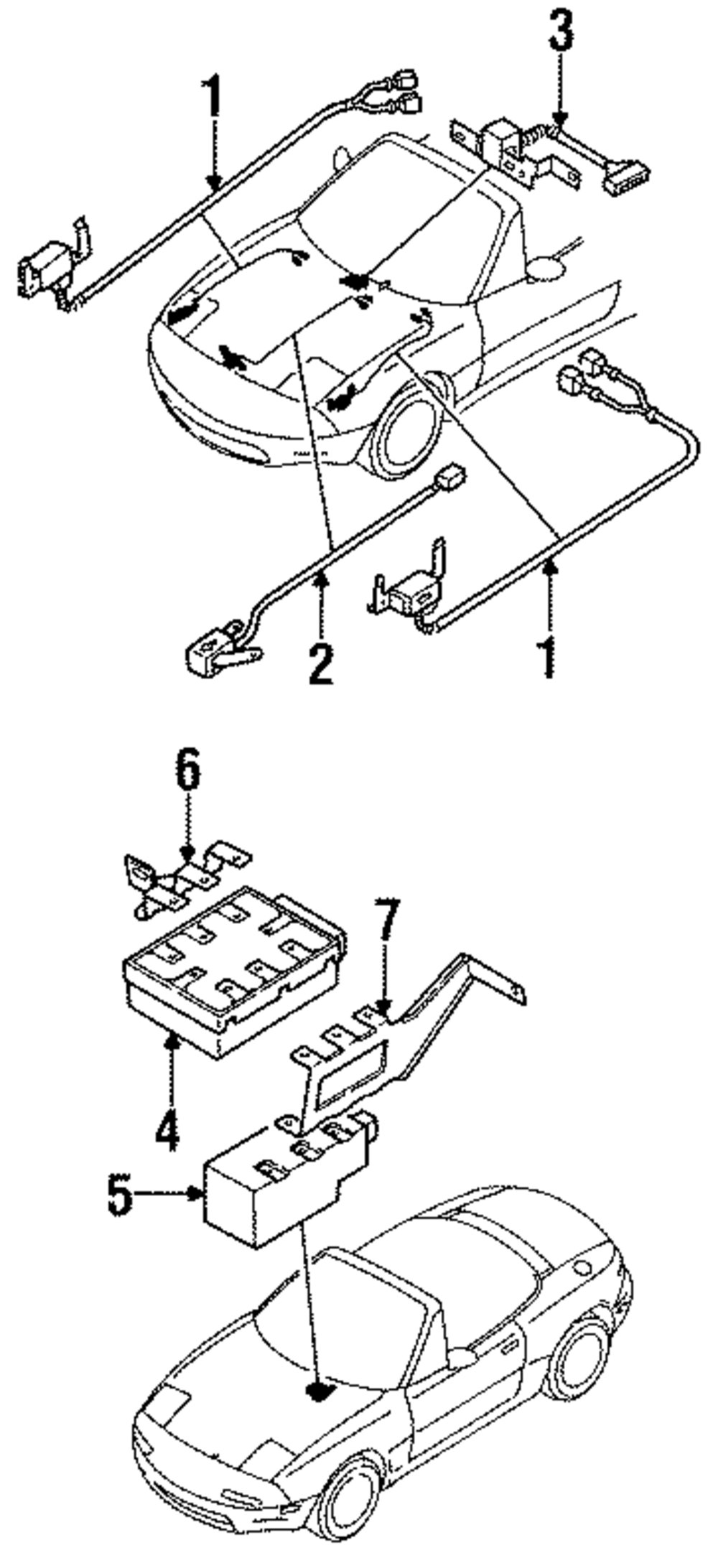 1
3
2
1
6
7
4
5