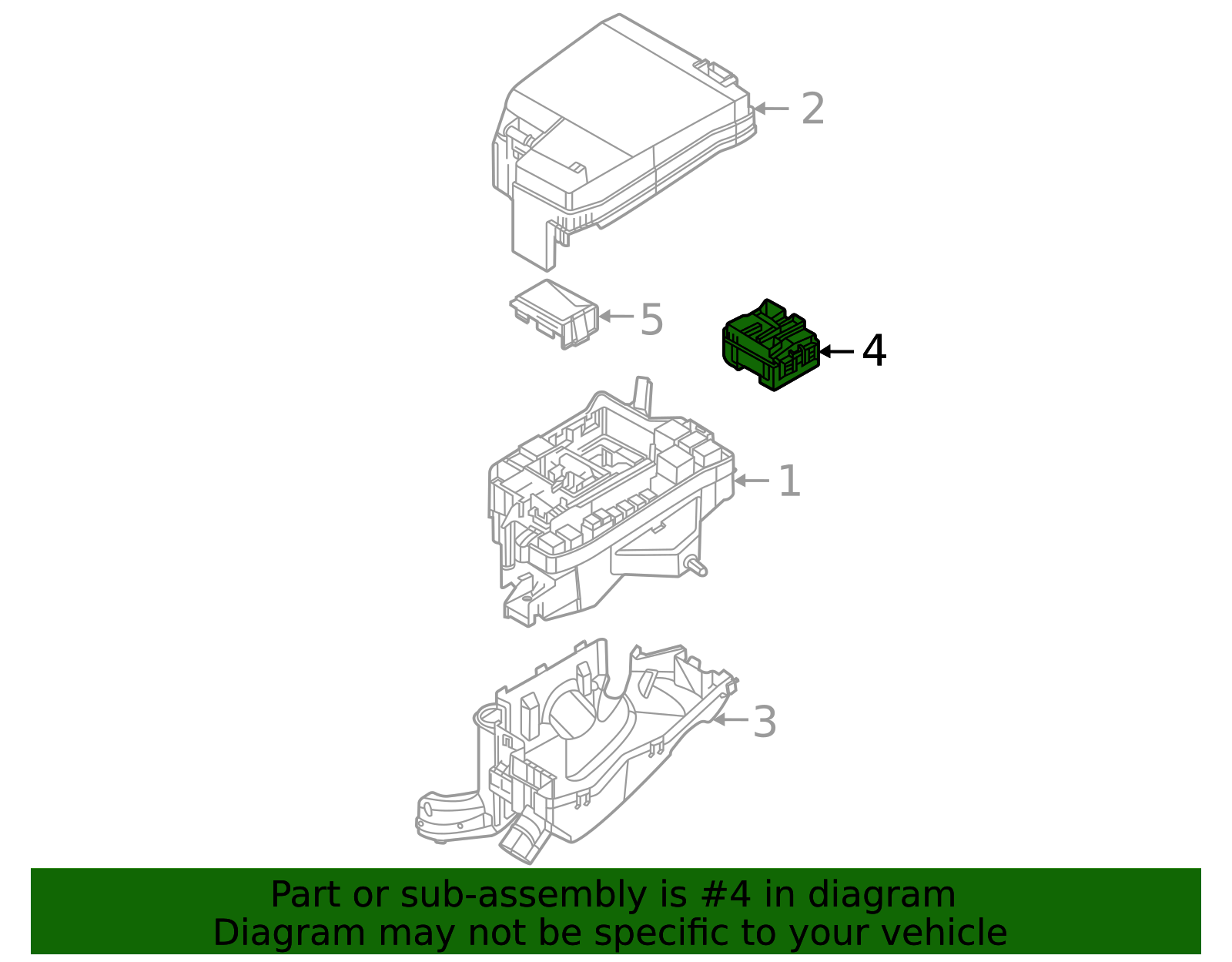 2

5

4

1

3

Part or sub-assembly is #4 in diagram
Diagram may not be specific to your vehicle