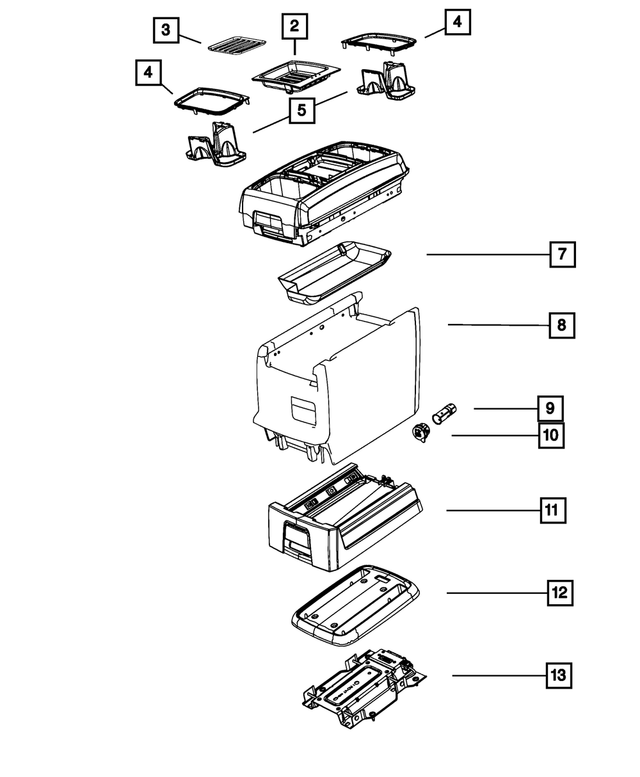 3
2
4
4
5
7
8
9
10
11
12
13