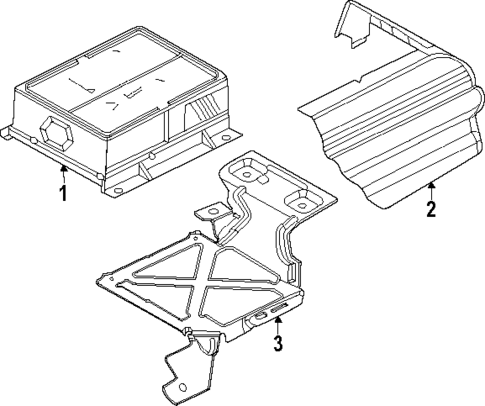 1
2
3