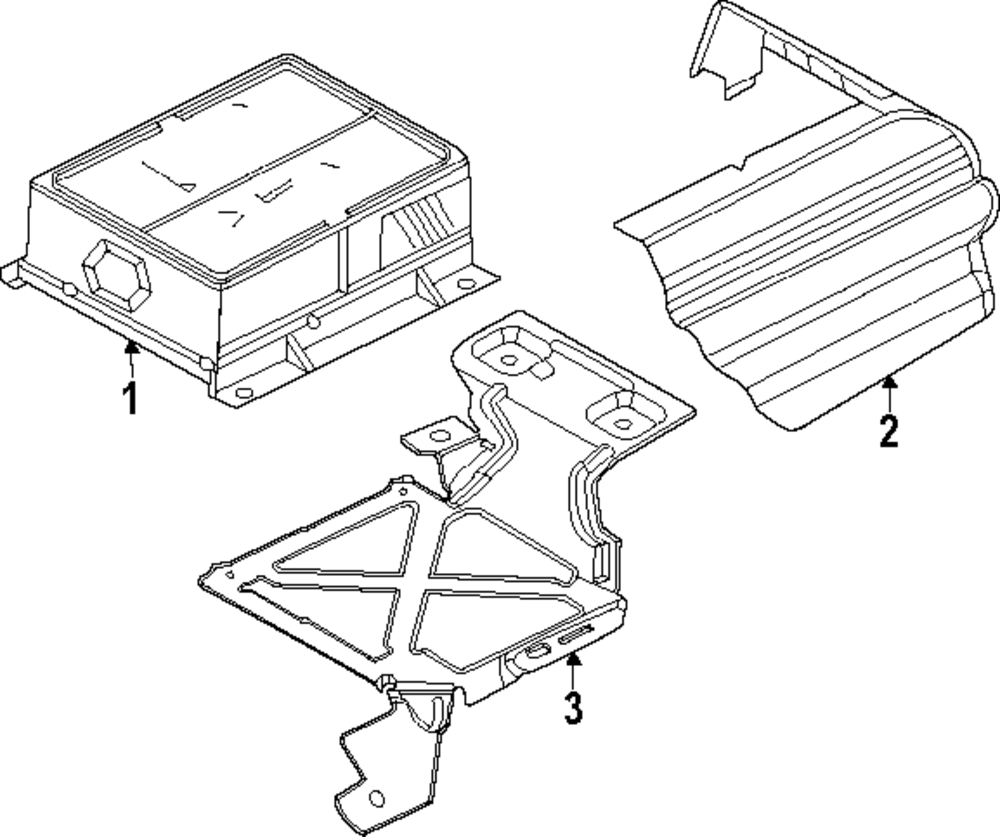 1

2

3