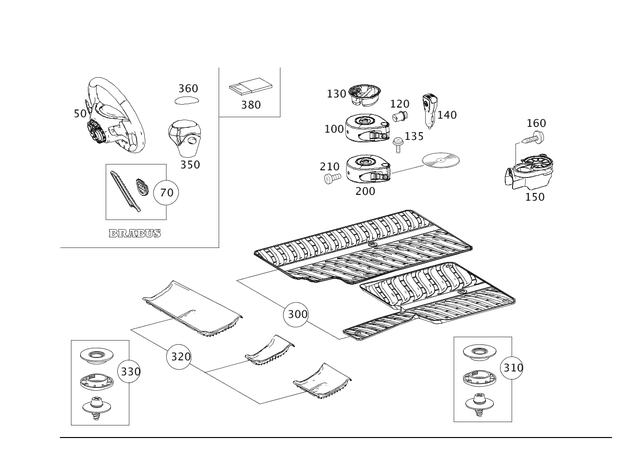 50
360
350
70
BRABUS
380
130
120
140
100
135
210
200
160
150
300
320
330
310