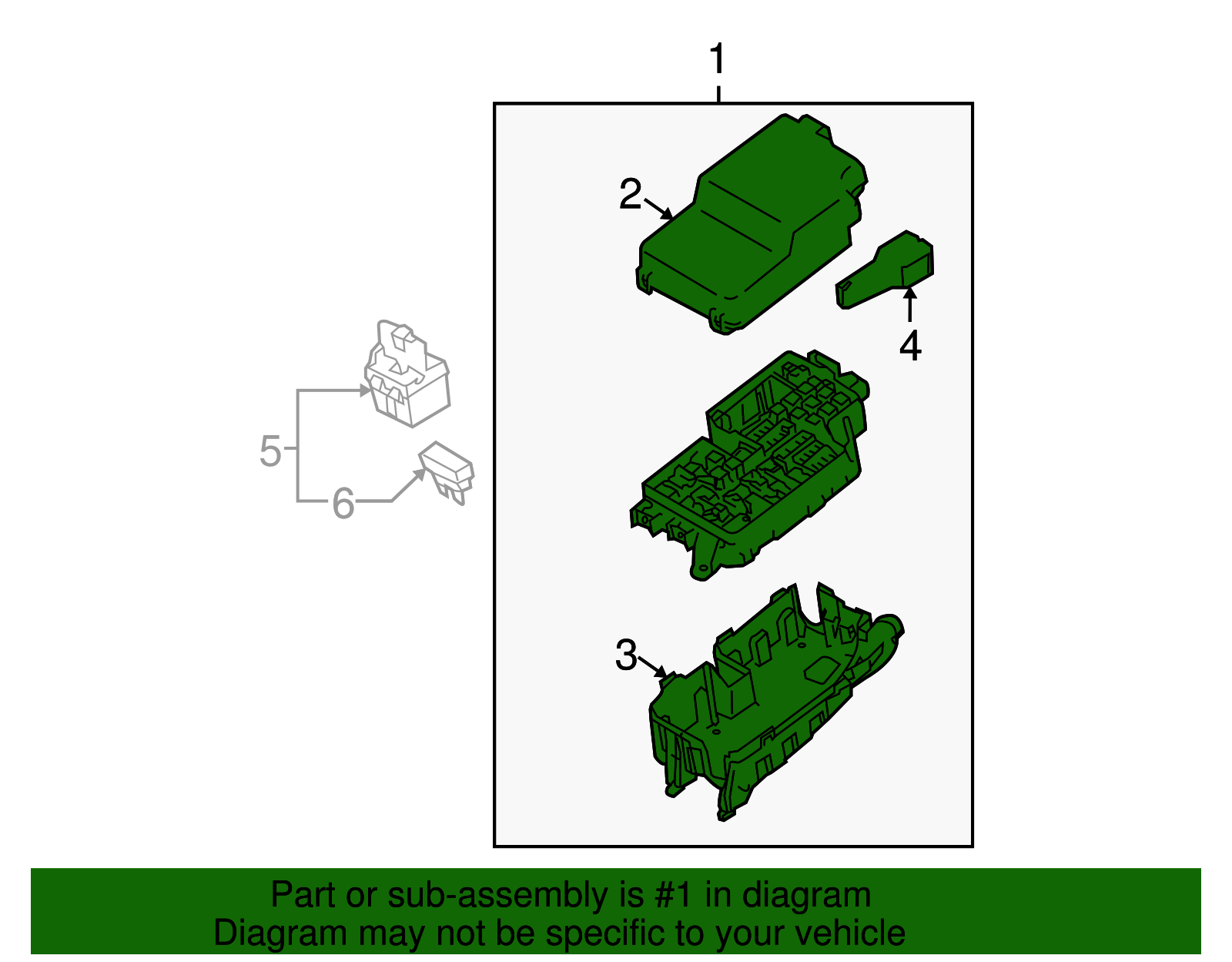 1
2
4
5
6
3
Part or sub-assembly is #1 in diagram
Diagram may not be specific to your vehicle