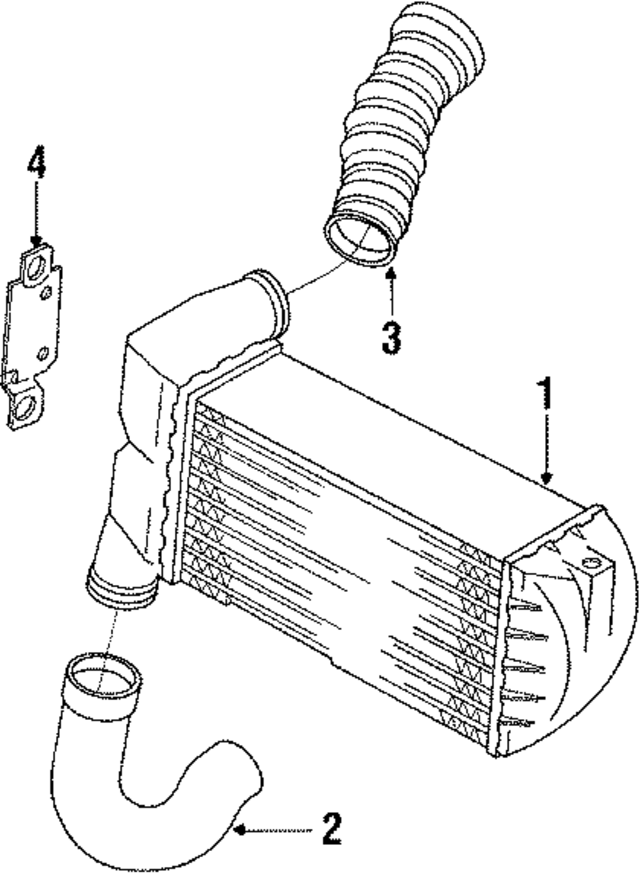 4

3

1

2