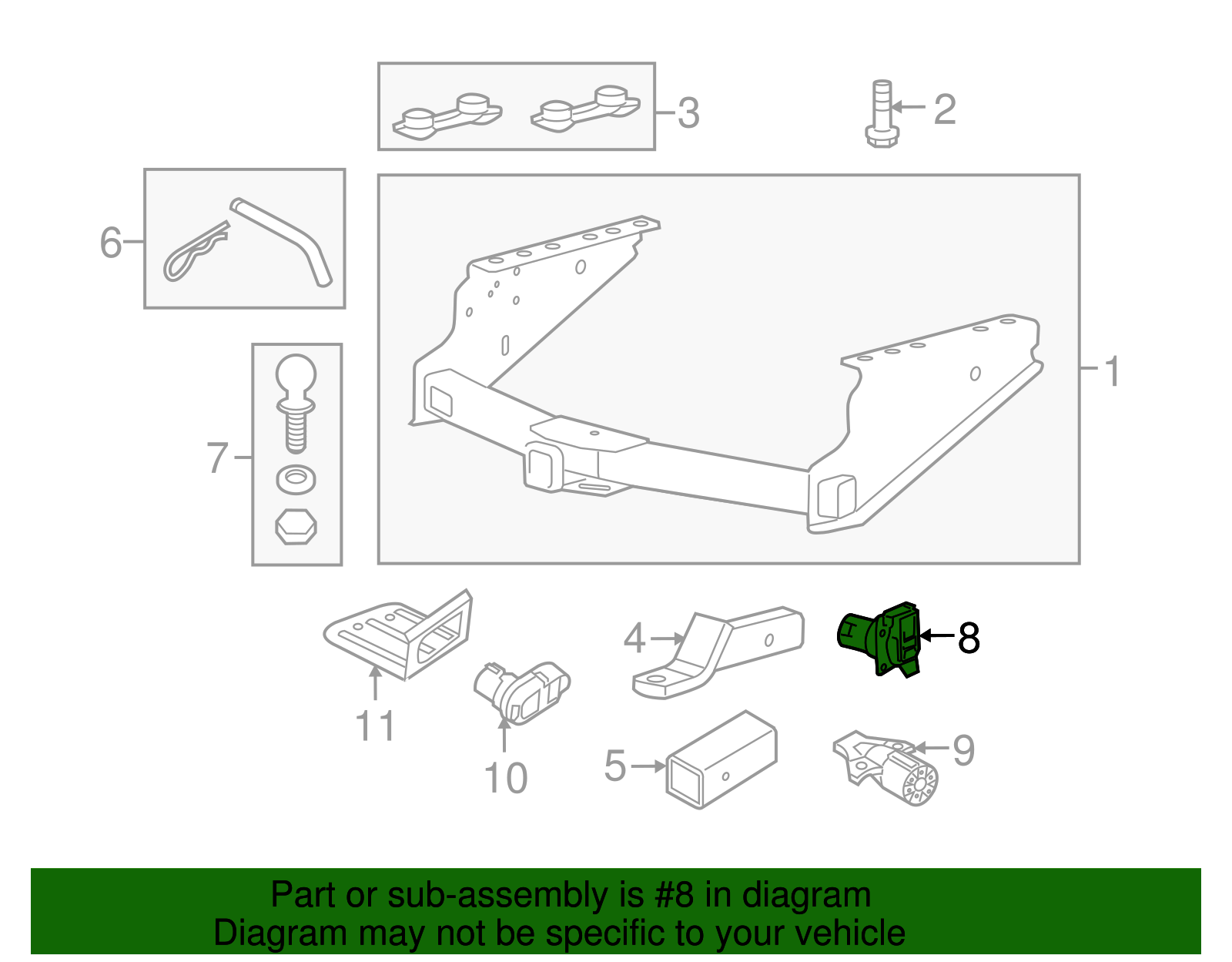 3
2
6
1
7
4
8
11
10
5
9

Part or sub-assembly is #8 in diagram
Diagram may not be specific to your vehicle