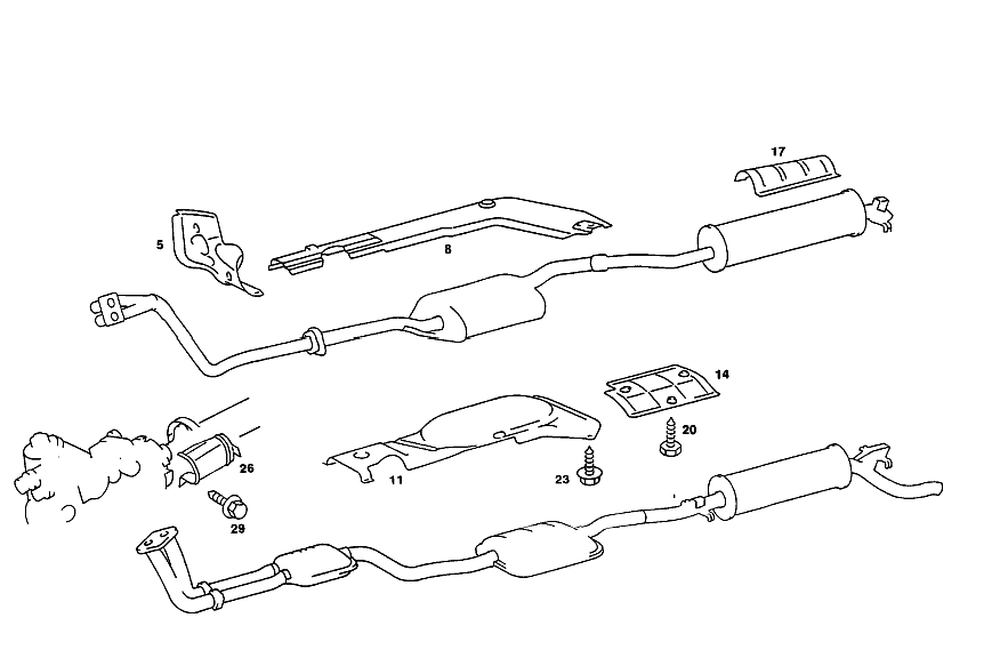 17
5
8
14
20
26
11
23
29