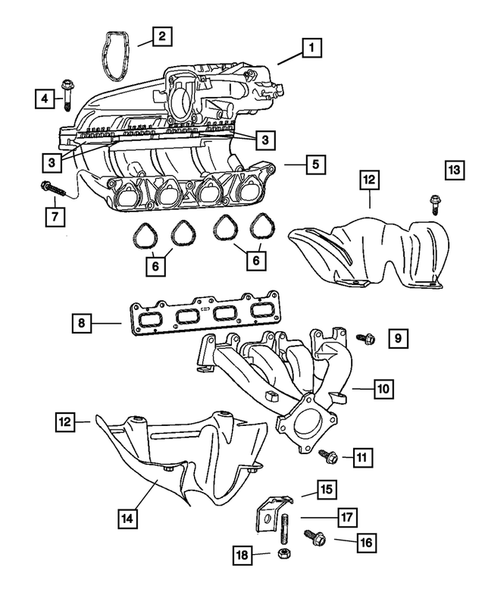 2
1
4
3
3
5
13
12
7
6
6
8
9
10
12
11
15
14
17
16
18