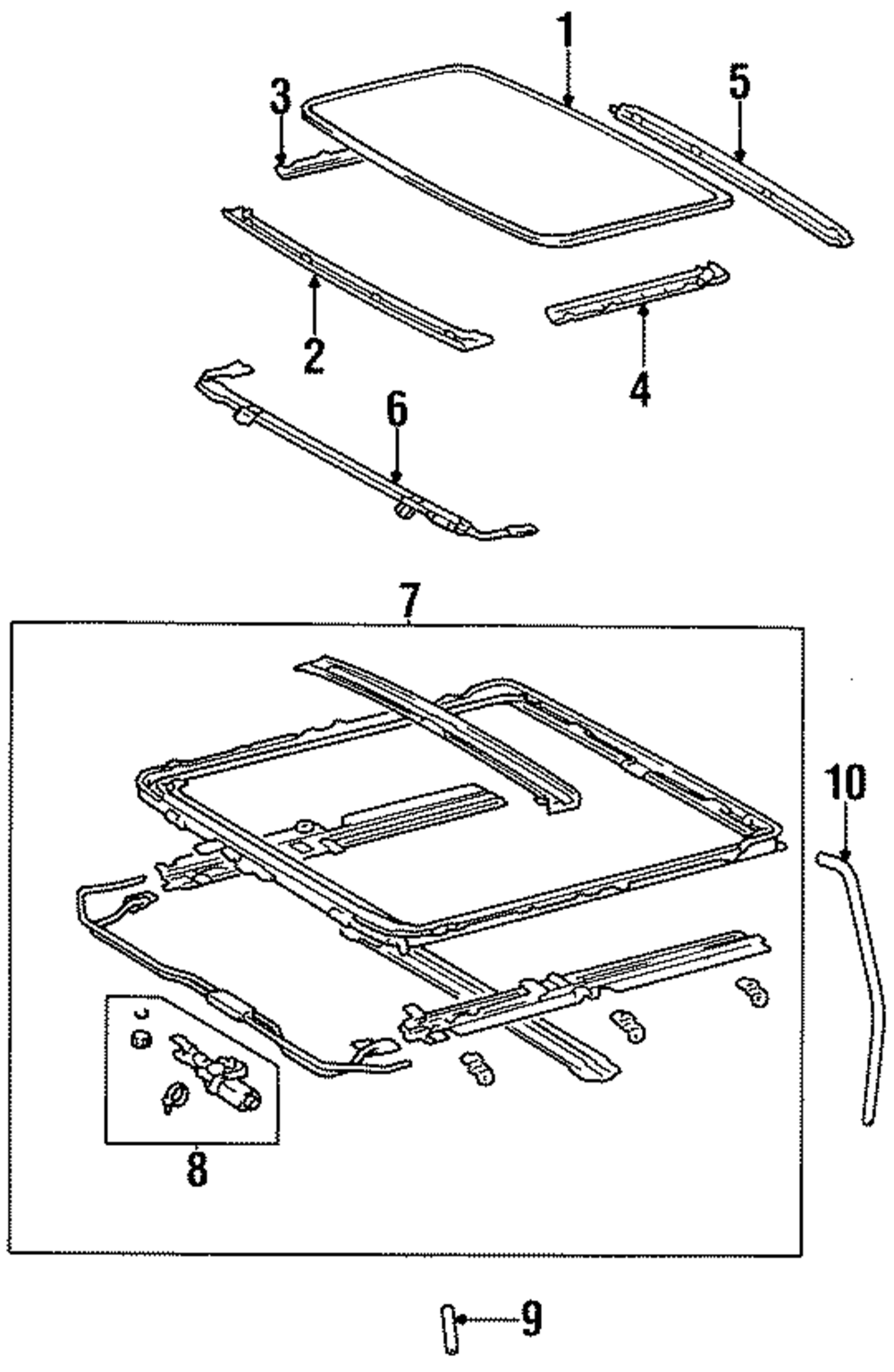 1
3
5
2
4
6
7
10
8
9