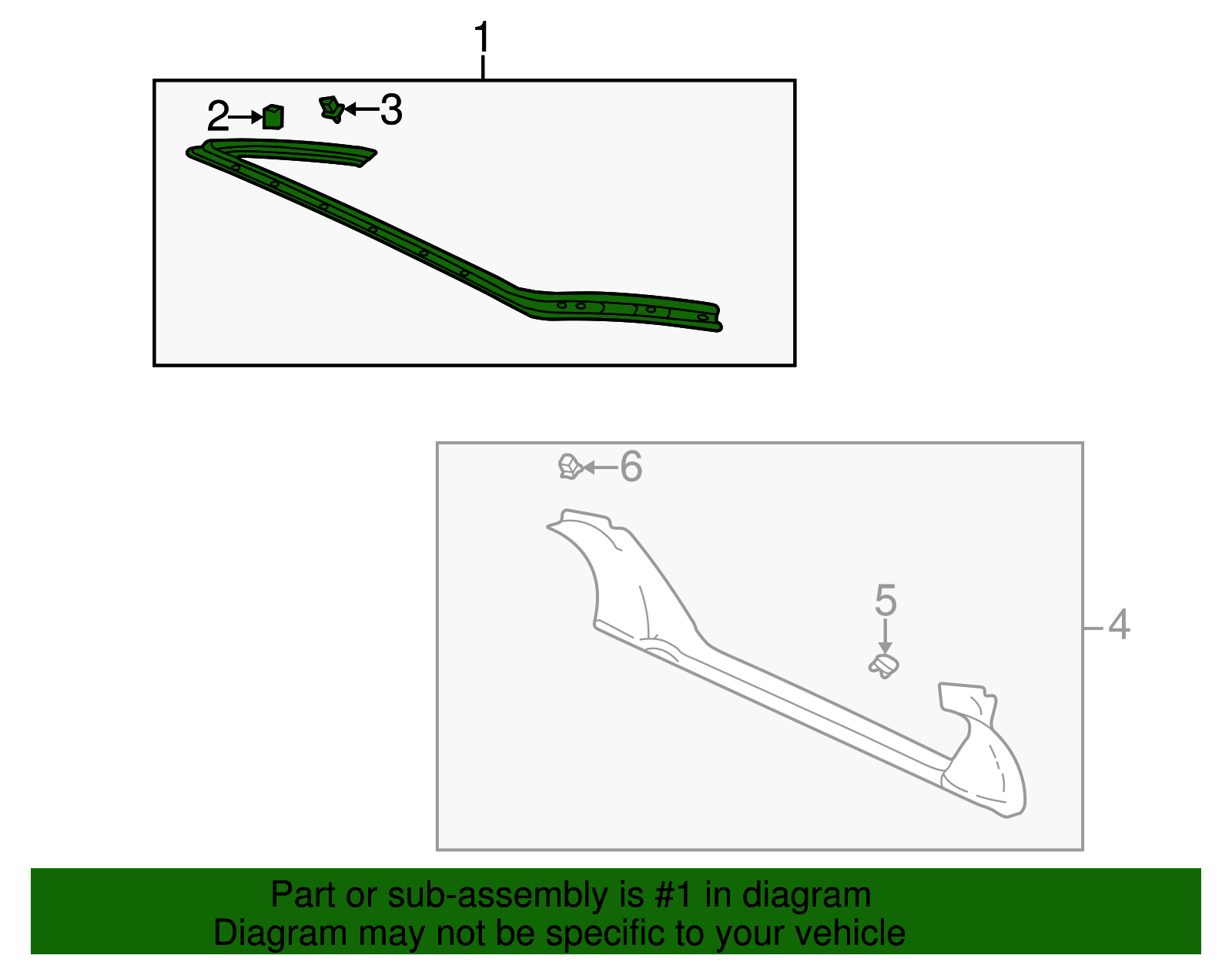 1
2
3
6
5
4
Part or sub-assembly is #1 in diagram
Diagram may not be specific to your vehicle