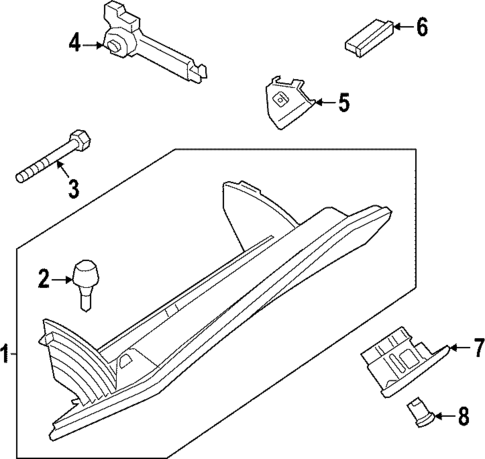 4
6
5
3
2
1
7
8