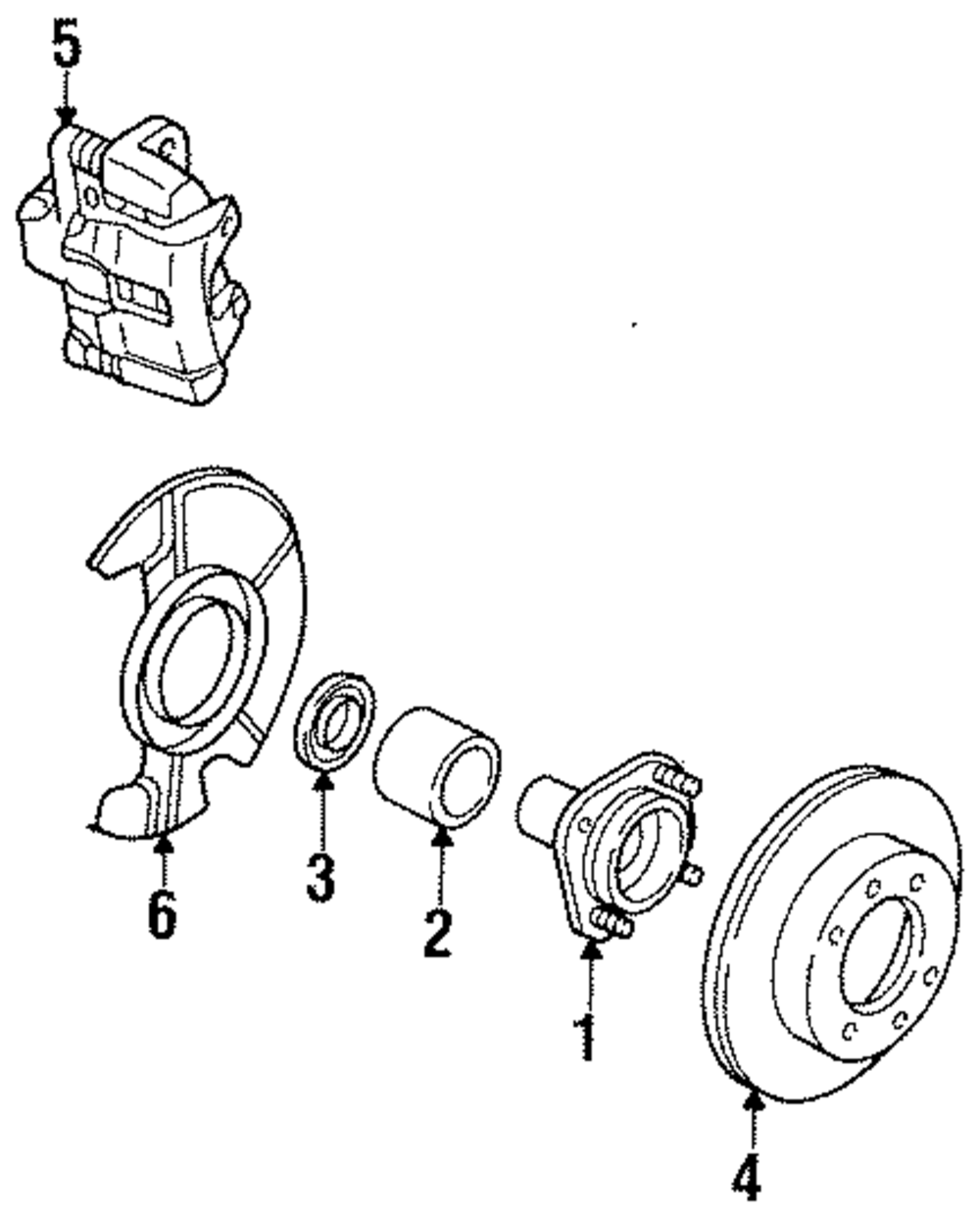 5
6
3
2
1
4