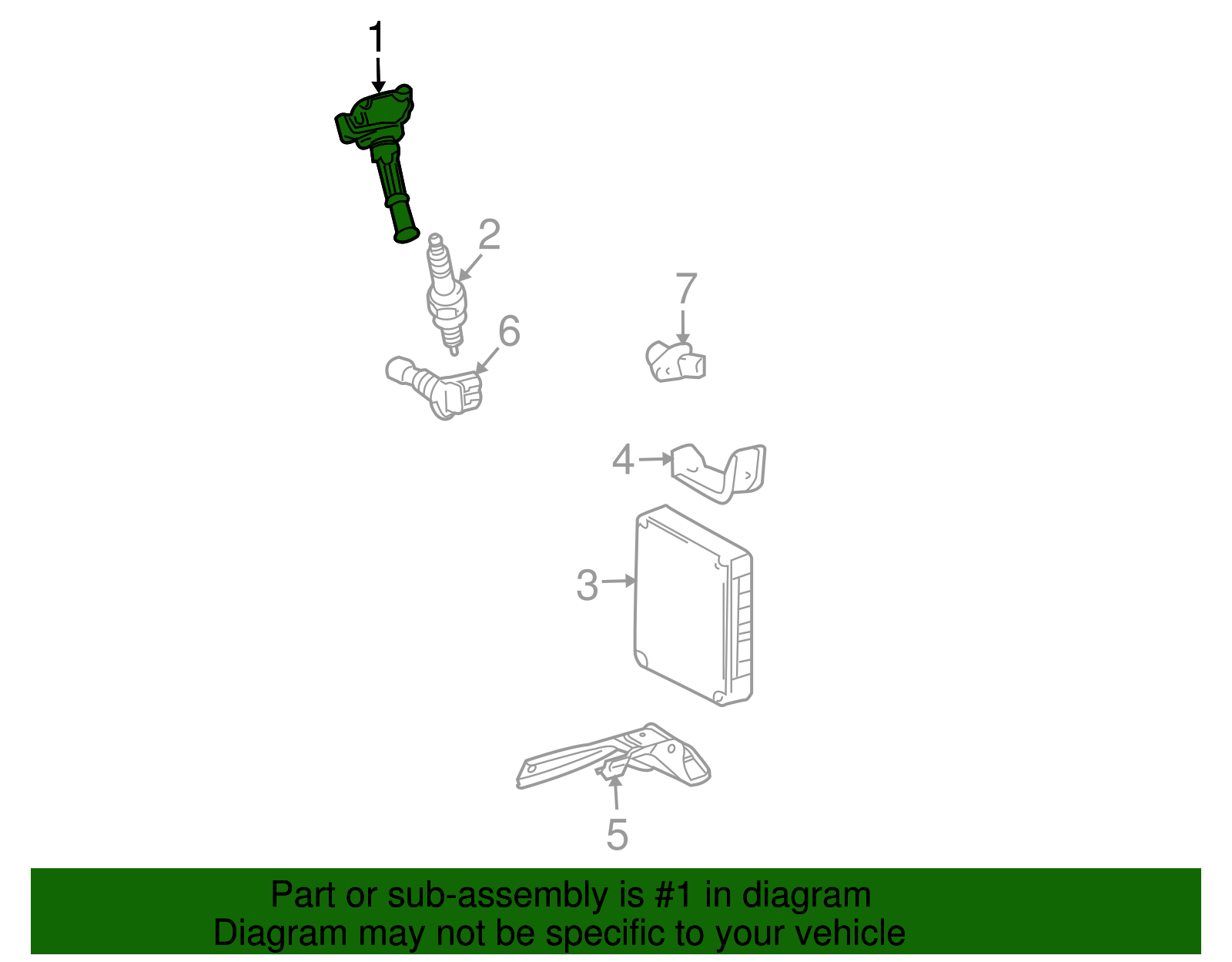 1
2
7
6
4
3
5
Part or sub-assembly is #1 in diagram
Diagram may not be specific to your vehicle