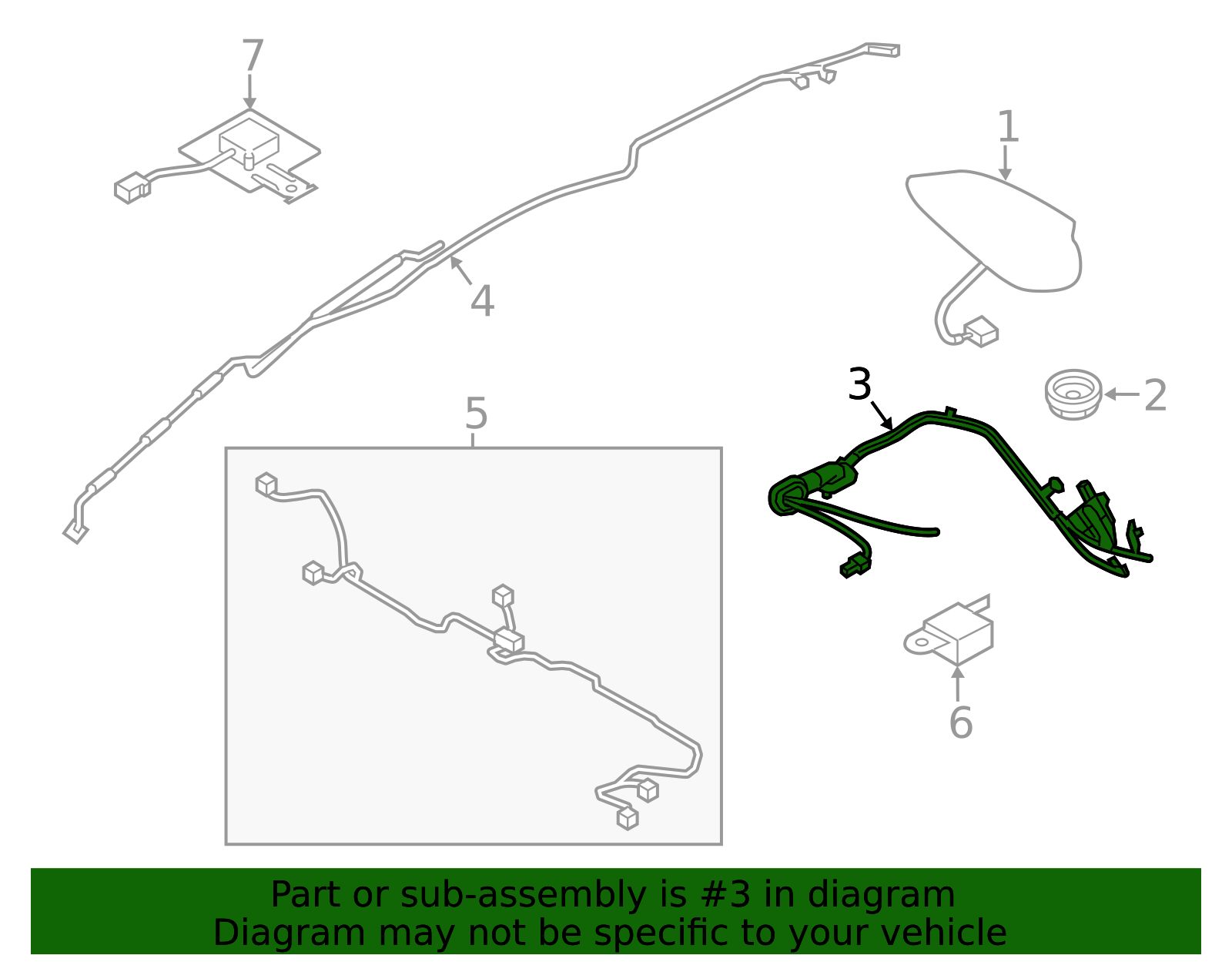 7

1

4

3

2

5

6

Part or sub-assembly is #3 in diagram
Diagram may not be specific to your vehicle