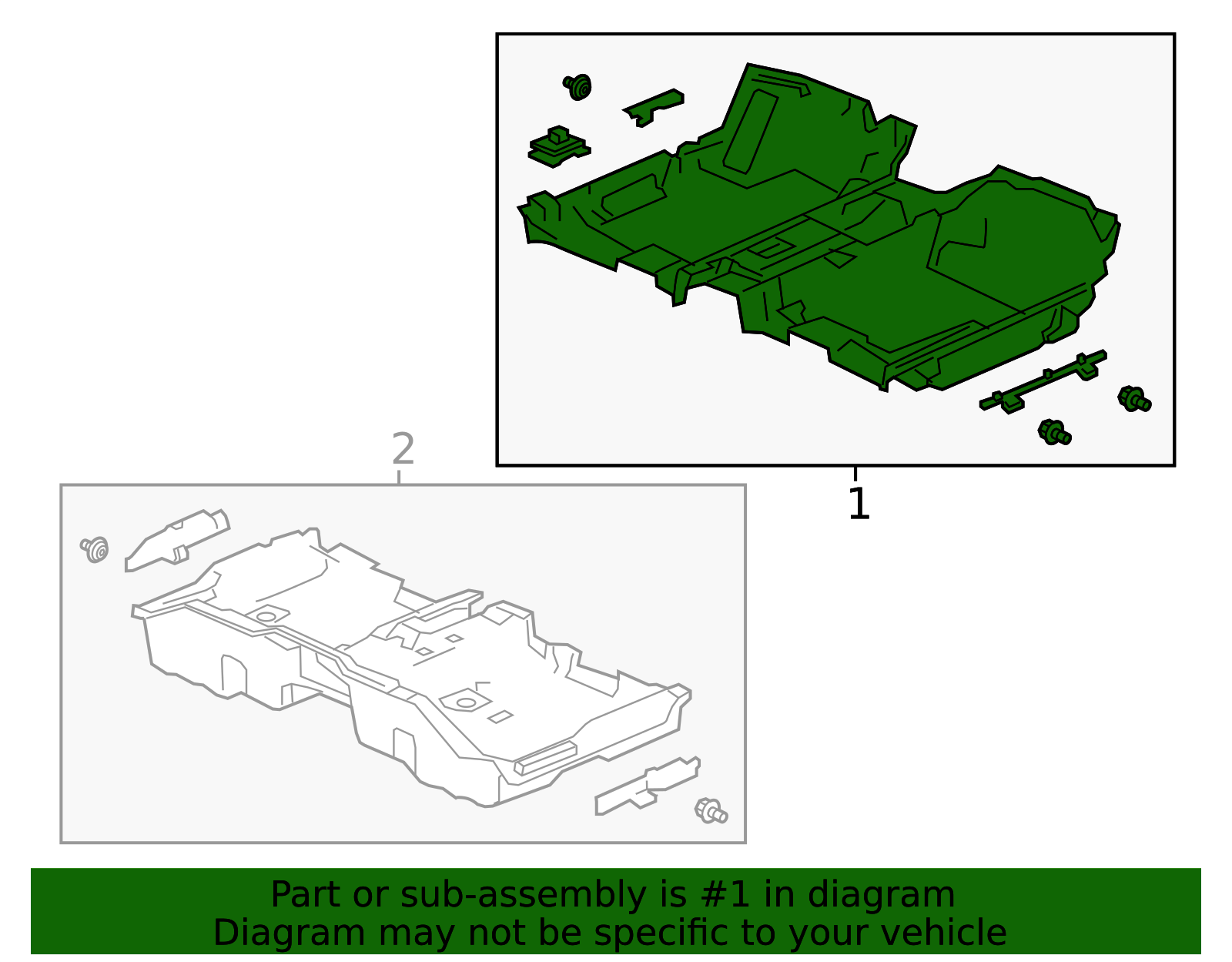 2

1

Part or sub-assembly is #1 in diagram
Diagram may not be specific to your vehicle