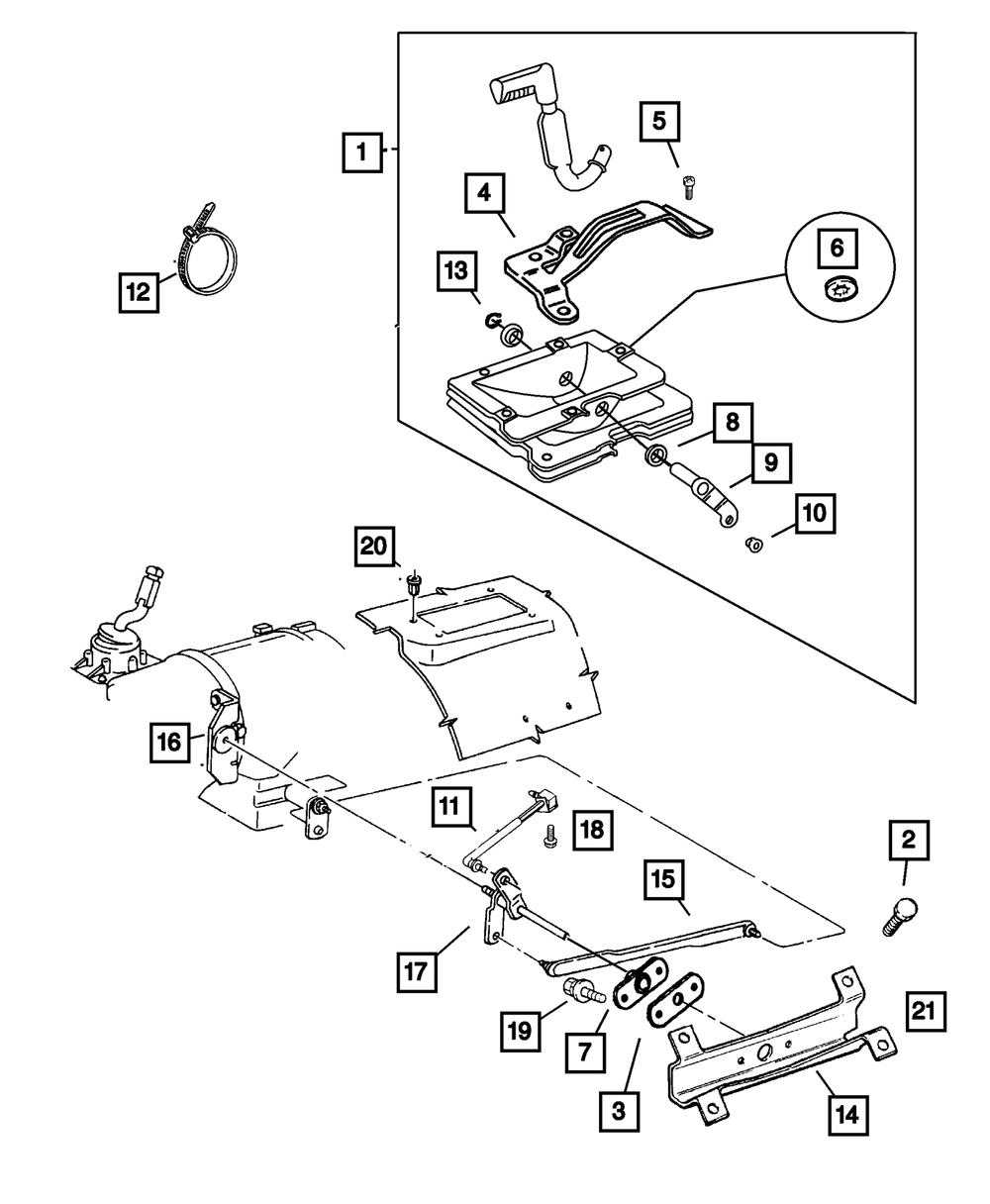 1
5
4
6
12
13
8
9
10
20
16
11
18
2
15
17
21
19
7
3
14