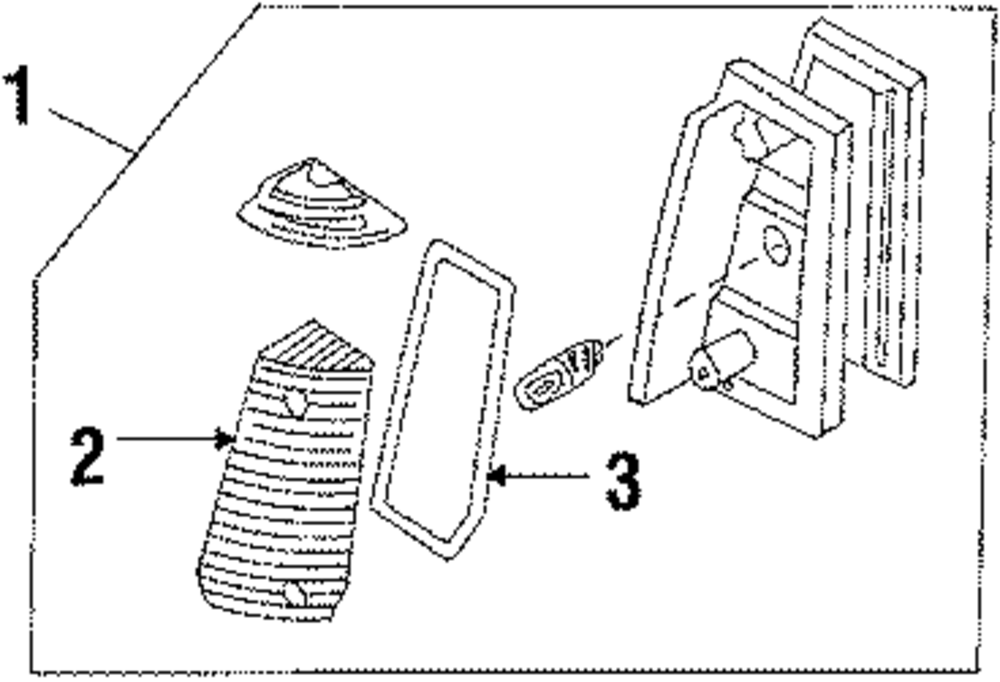 1
2
3