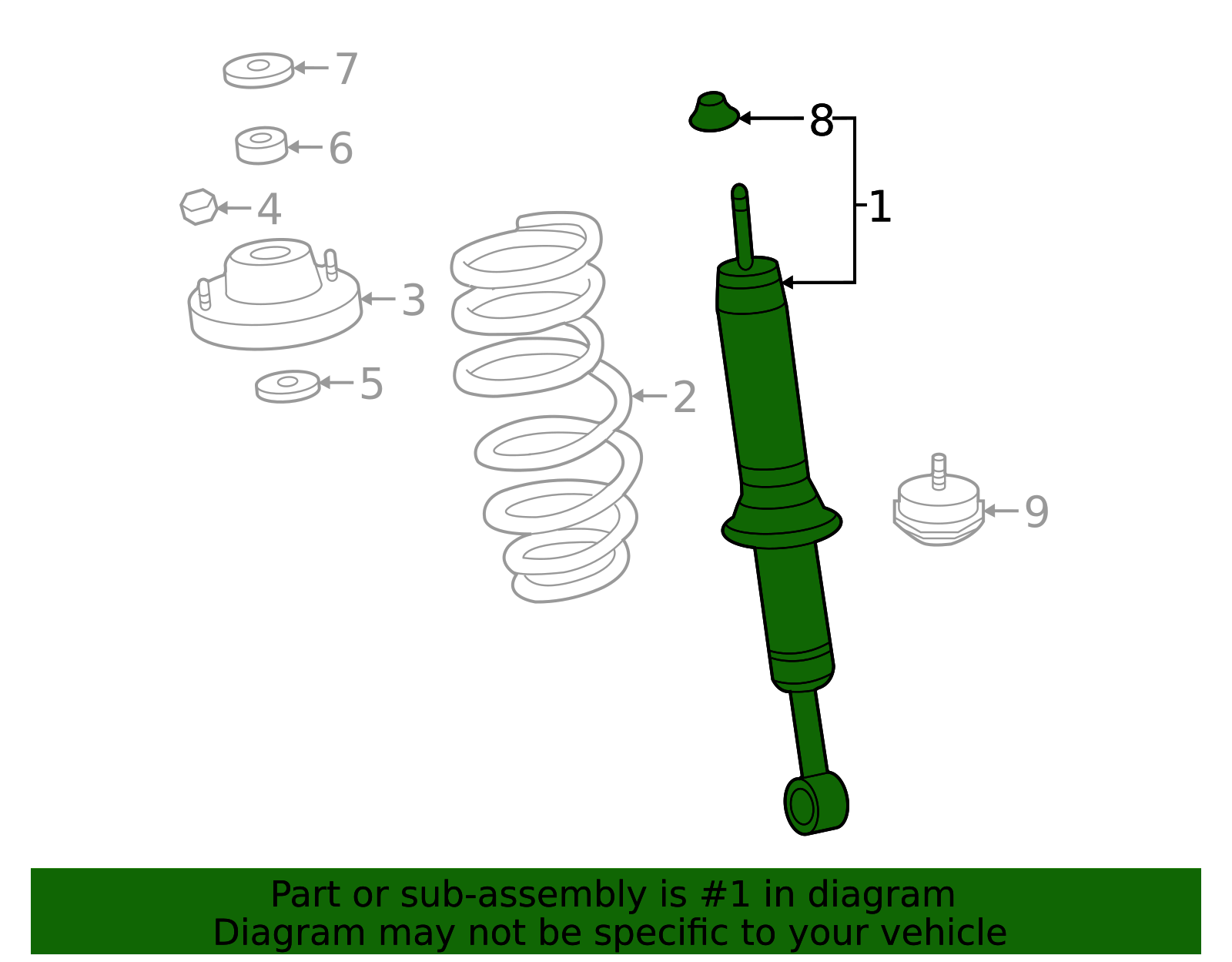 7
6
4
3
5
2
8
1
9

Part or sub-assembly is #1 in diagram
Diagram may not be specific to your vehicle