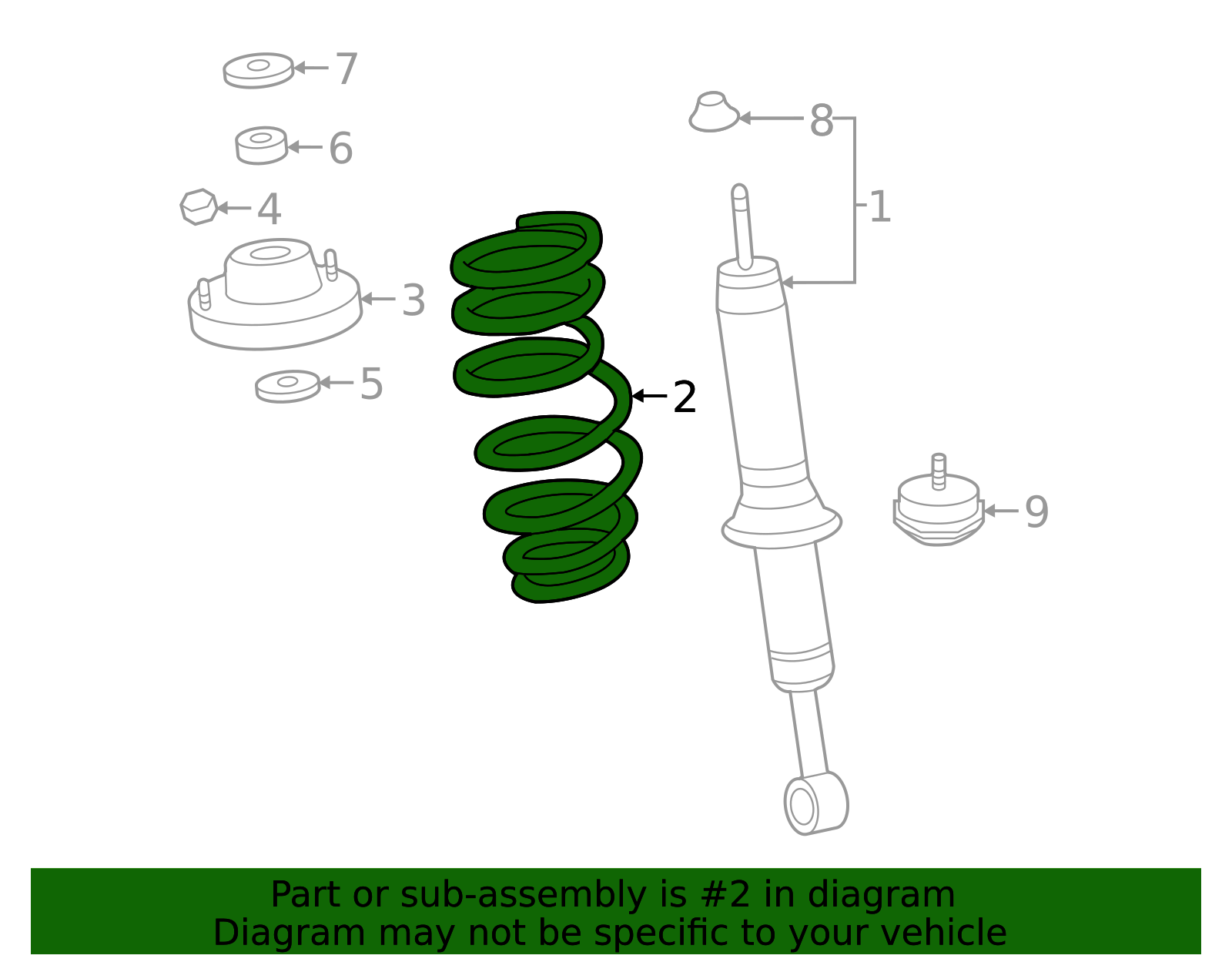 7
6
4
3
5
8
1
2
9

Part or sub-assembly is #2 in diagram
Diagram may not be specific to your vehicle