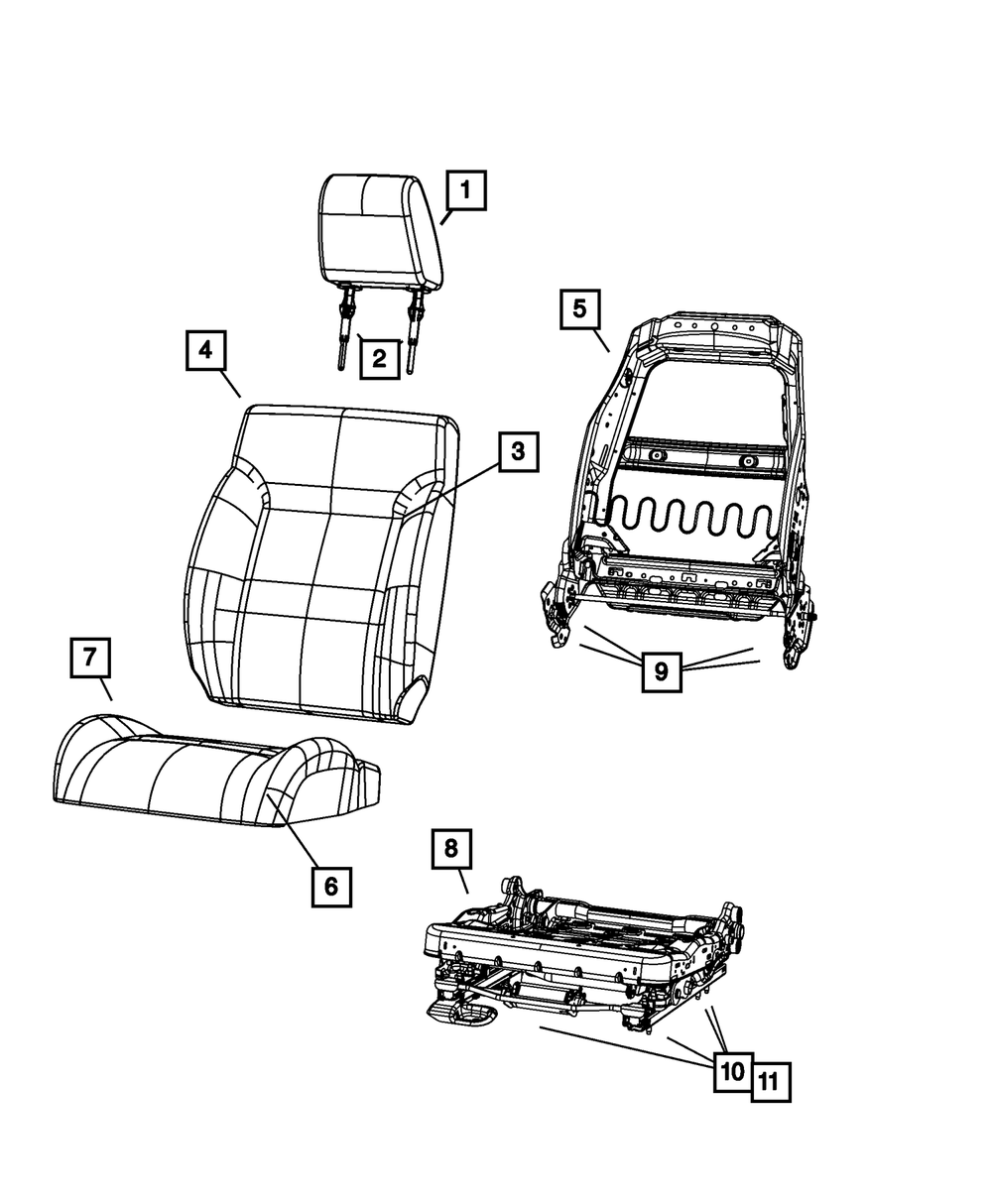 1
2
4
3
5
9
7
6
8
10
11