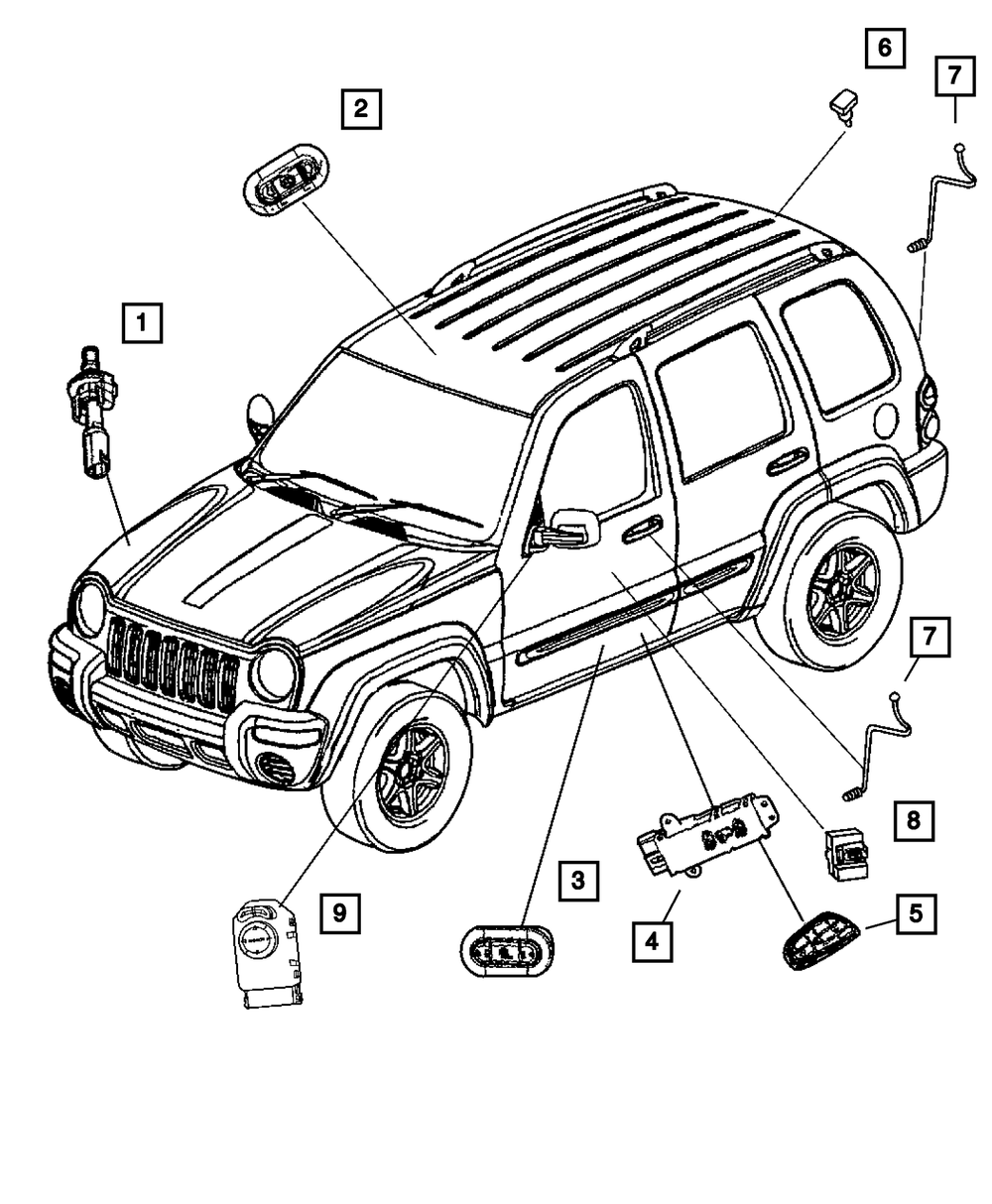 6
7
2
1
7
8
3
9
4
5