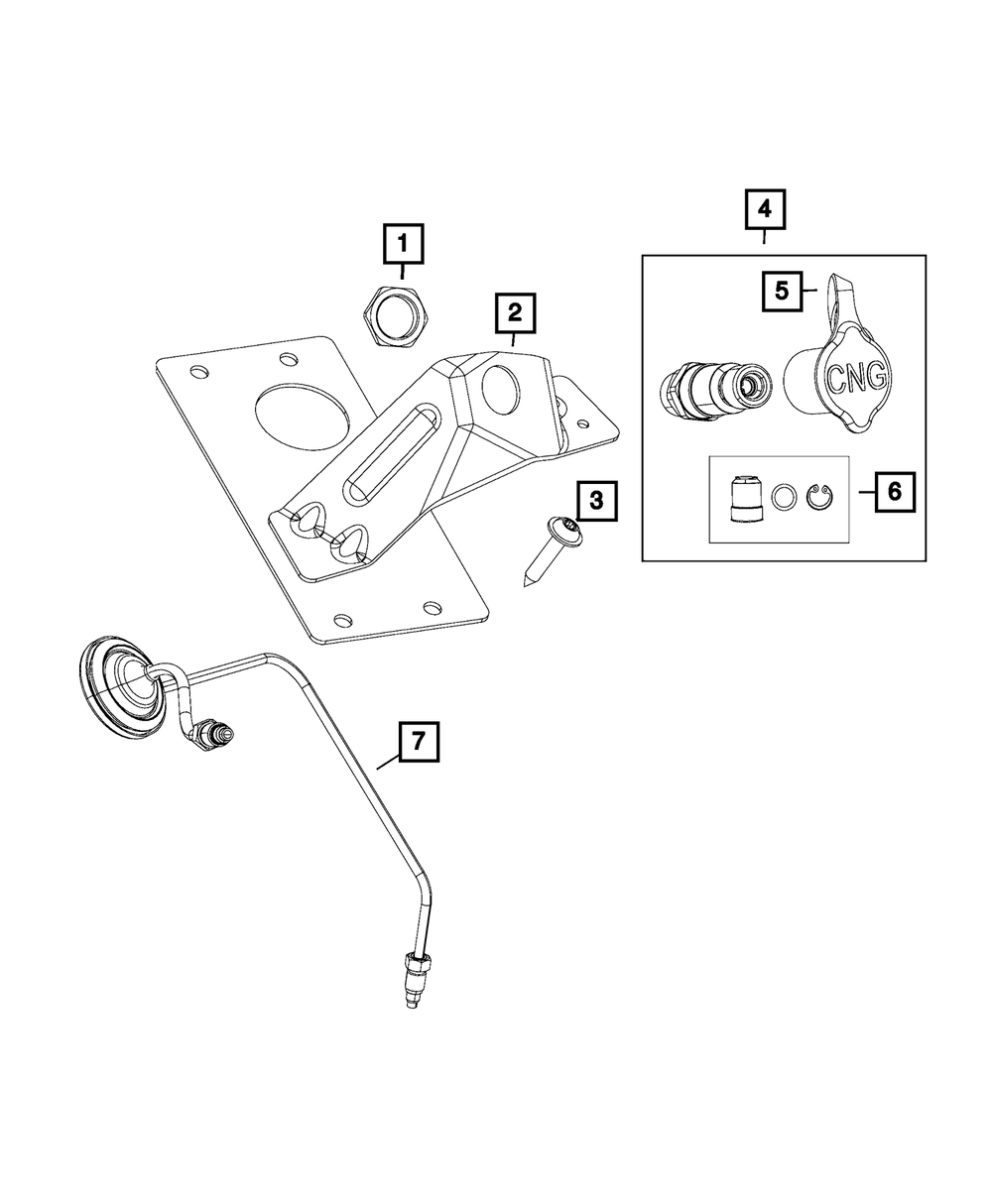 1
2
3
4
5
CNG
6
7