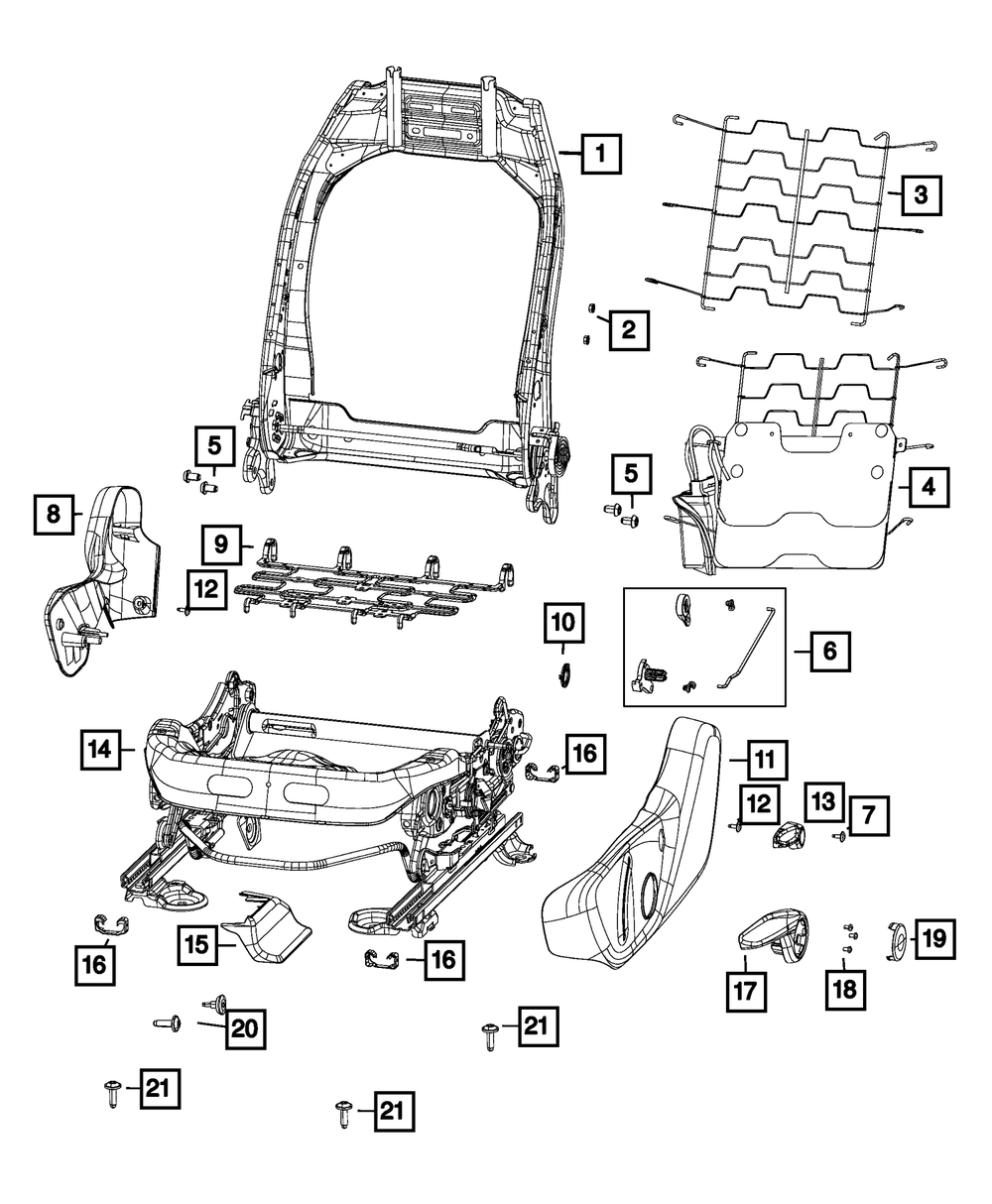 1
3
2
5
5
4
8
9
12
10
6
14
16
11
12
13
7
16
15
16
17
18
19
20
21
21
21