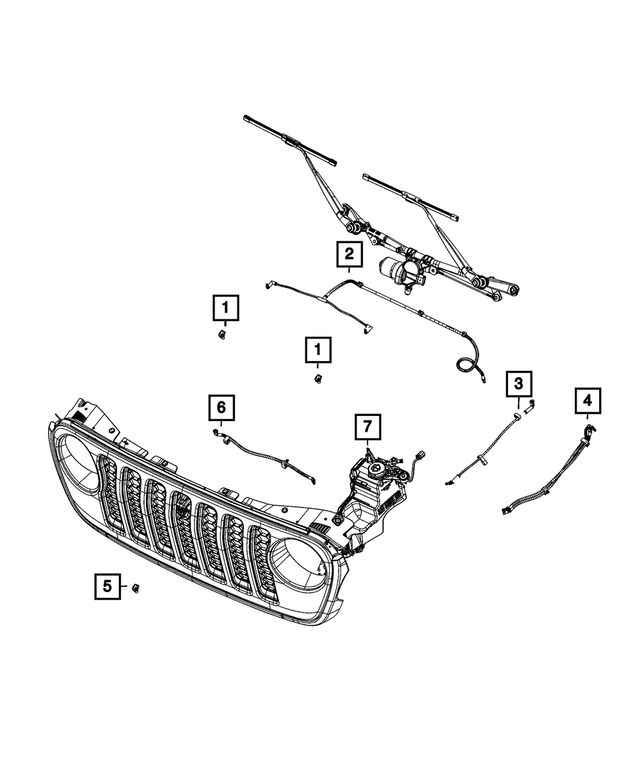 2
1
1
3
4
6
7
5