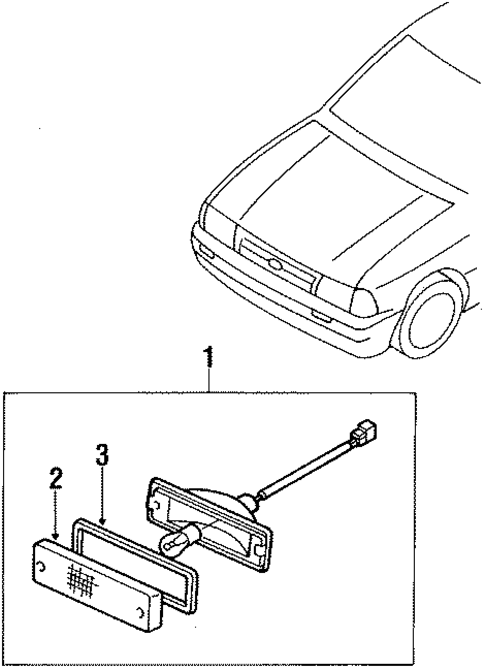 1
3
2