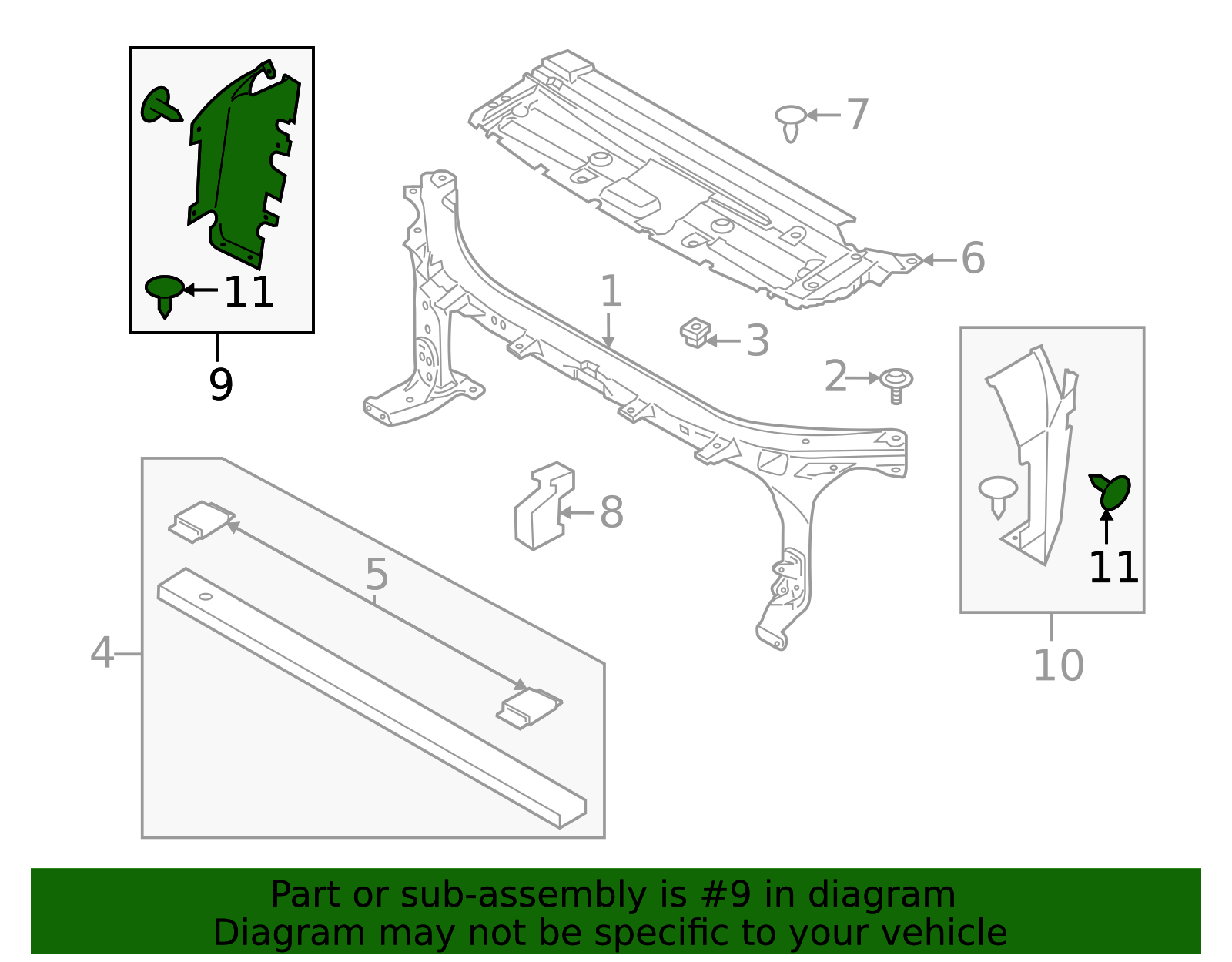 11
9
7
6
1
3
2
8
5
4
11
10
Part or sub-assembly is #9 in diagram
Diagram may not be specific to your vehicle