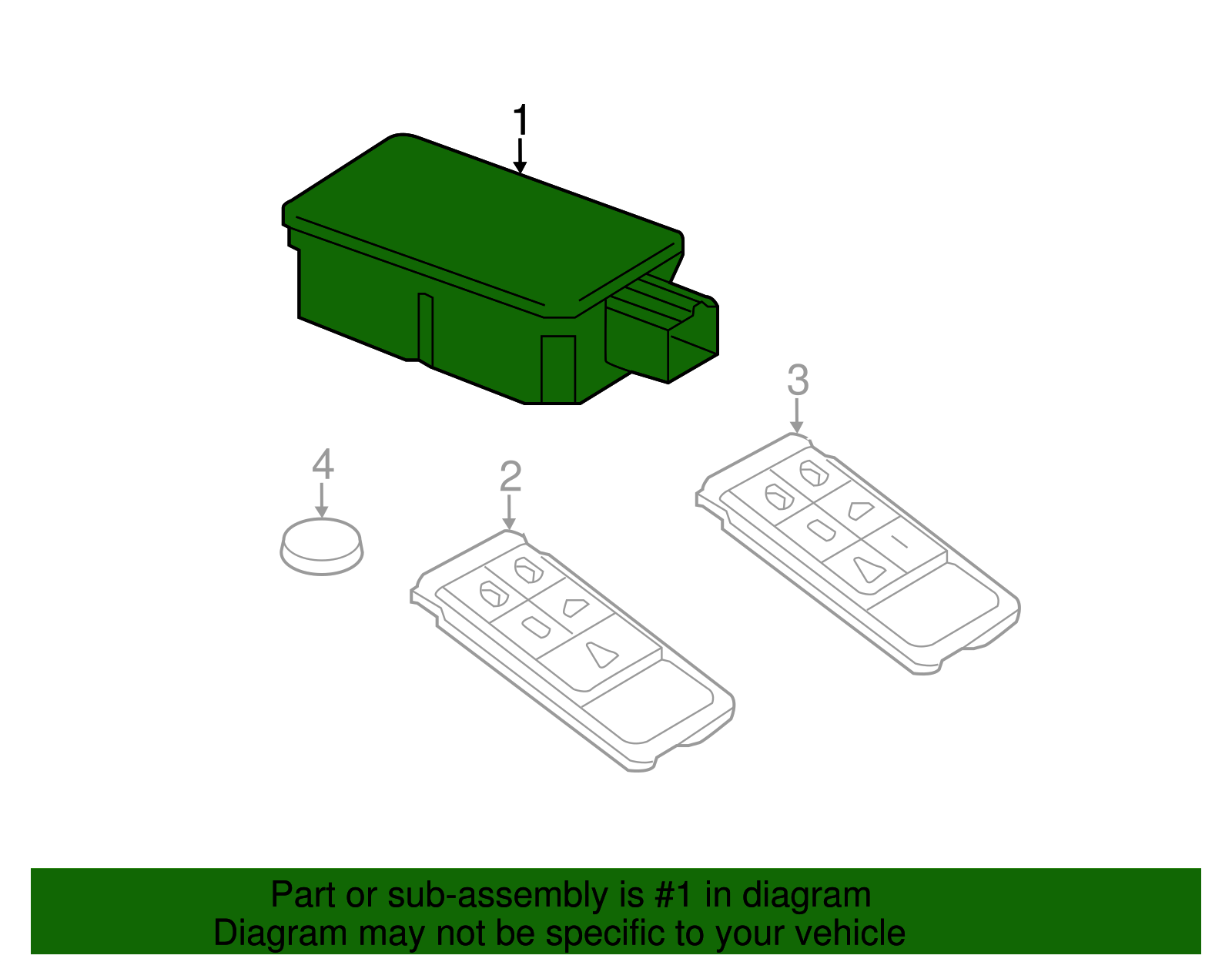 1

3

4

2

Part or sub-assembly is #1 in diagram
Diagram may not be specific to your vehicle