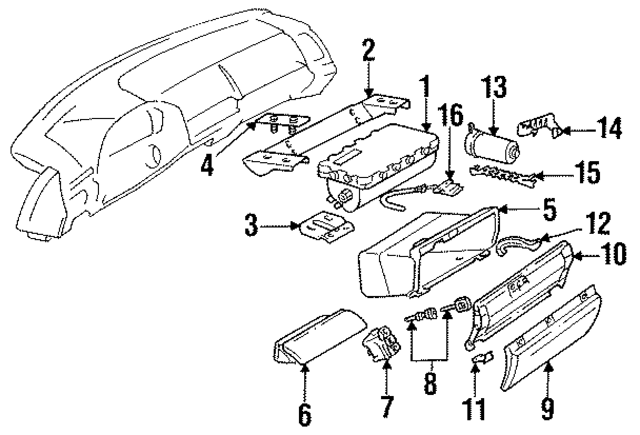 2
1
13
16
14
4
15
3
5
12
10
6
7
8
11
9