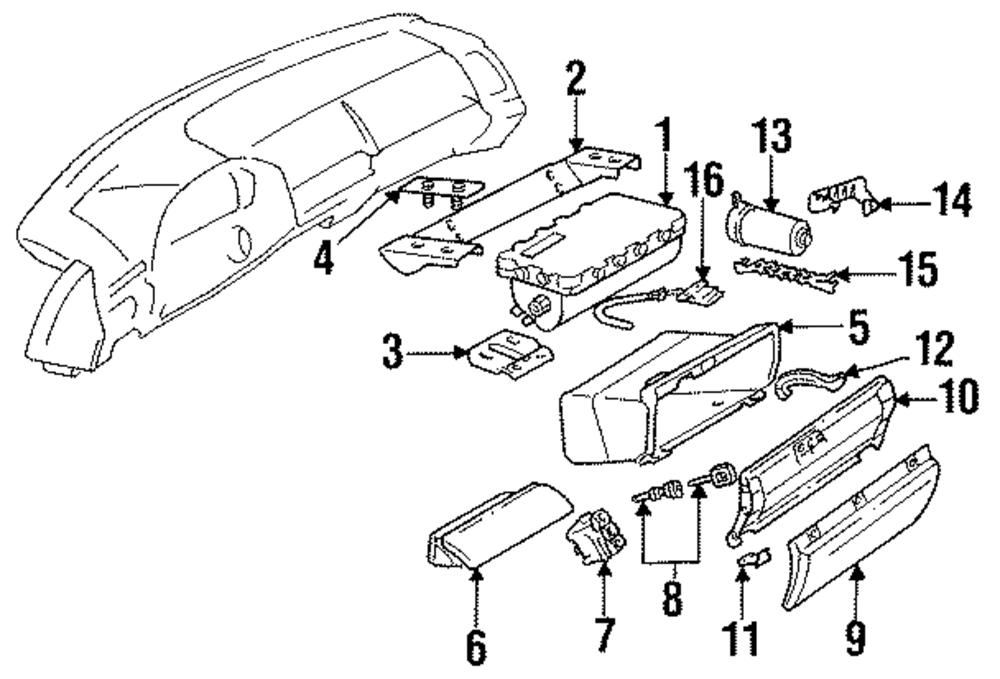 2
1
13
16
14
4
15
3
5
12
10
6
7
8
11
9