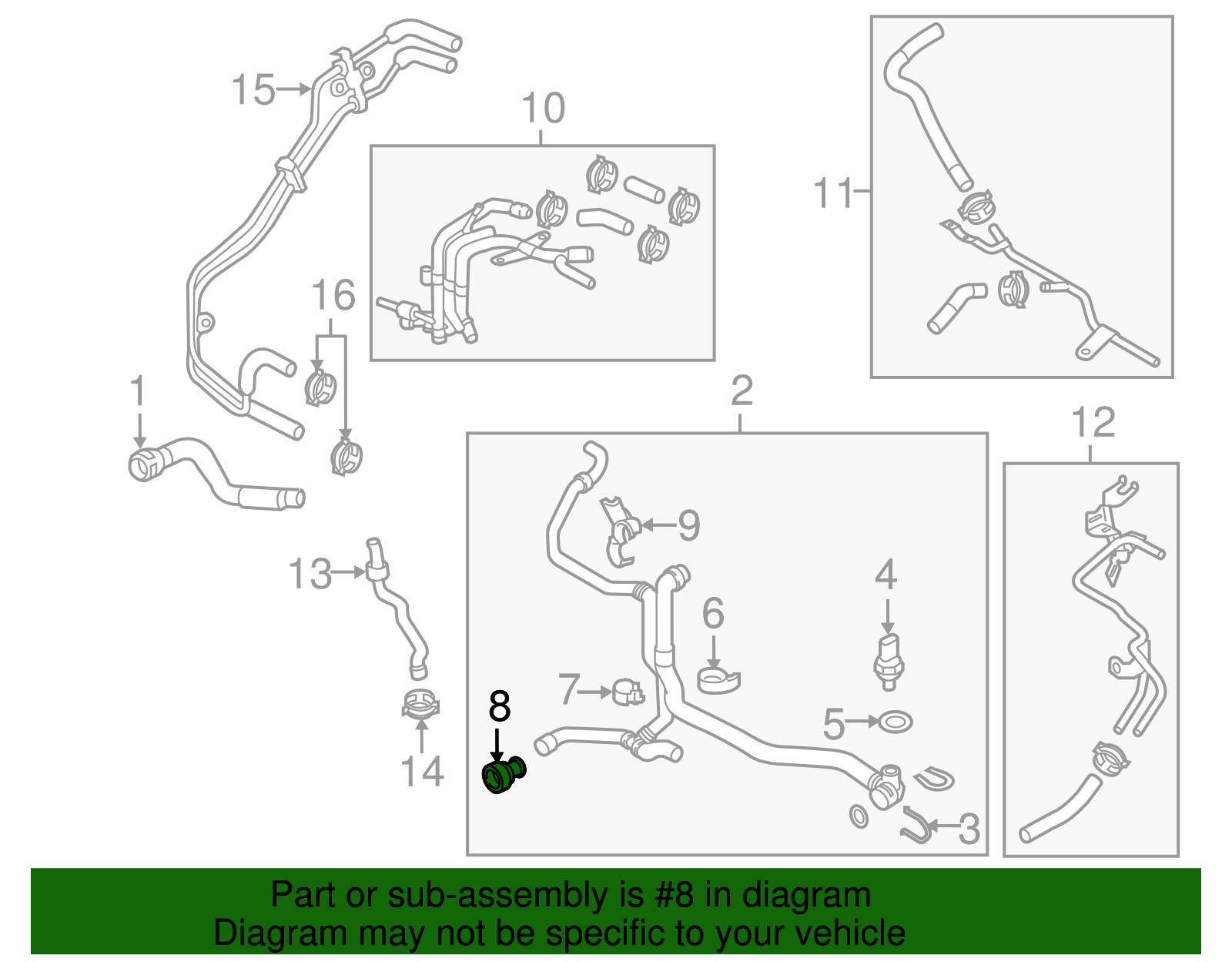 15
10
11
16
1
2
12
9
13
4
6
7
8
5
14
3

Part or sub-assembly is #8 in diagram
Diagram may not be specific to your vehicle