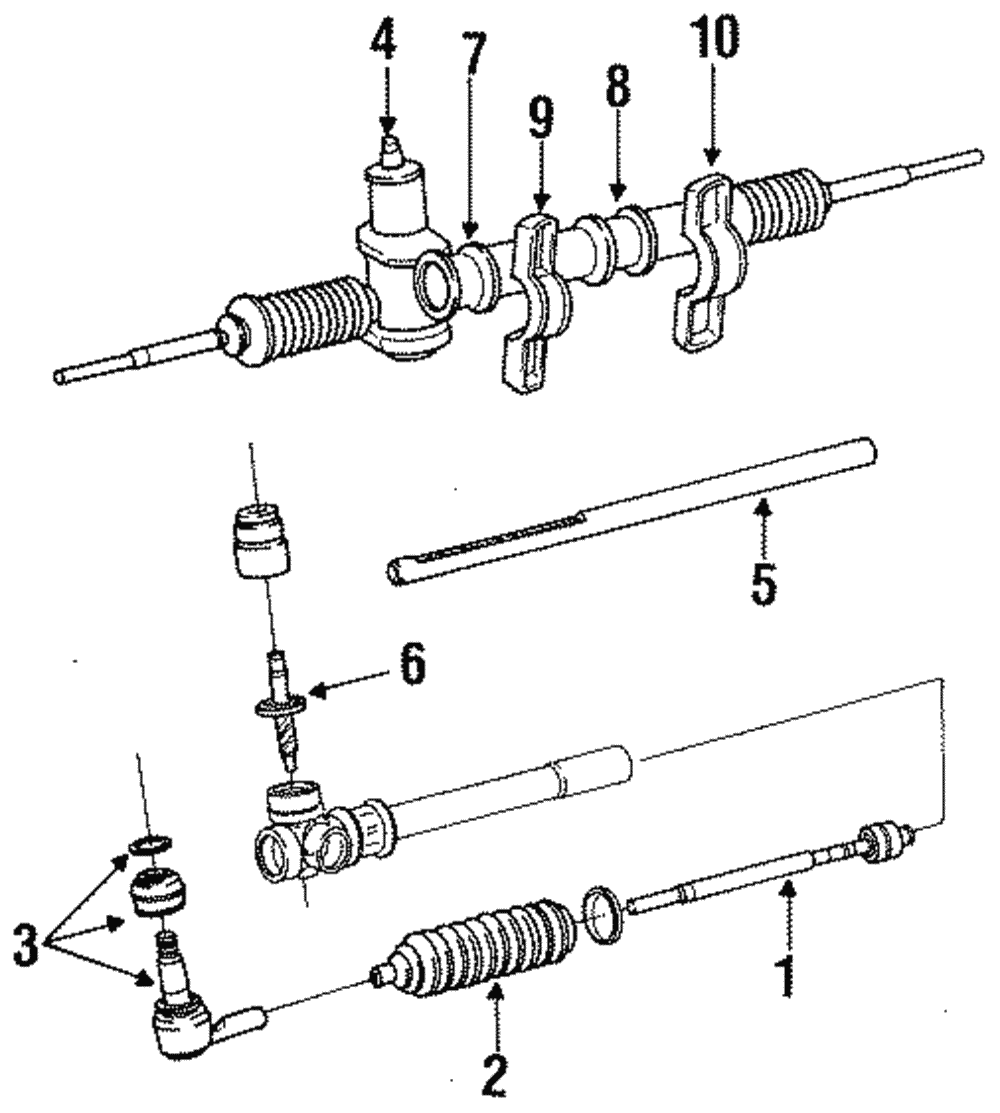 4
7
9
8
10
5
6
3
1
2