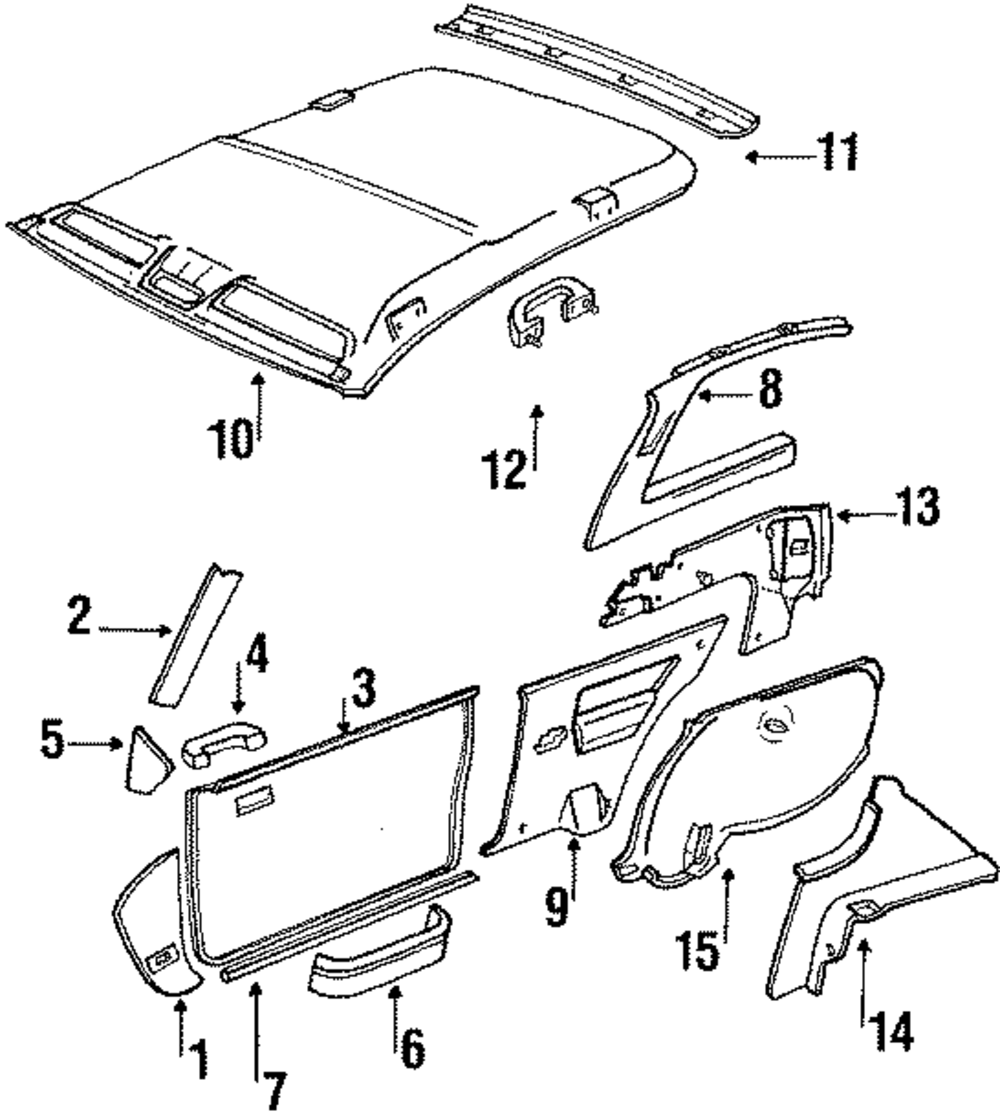 11
10
12
8
13
2
4
3
5
9
15
14
1
7
6